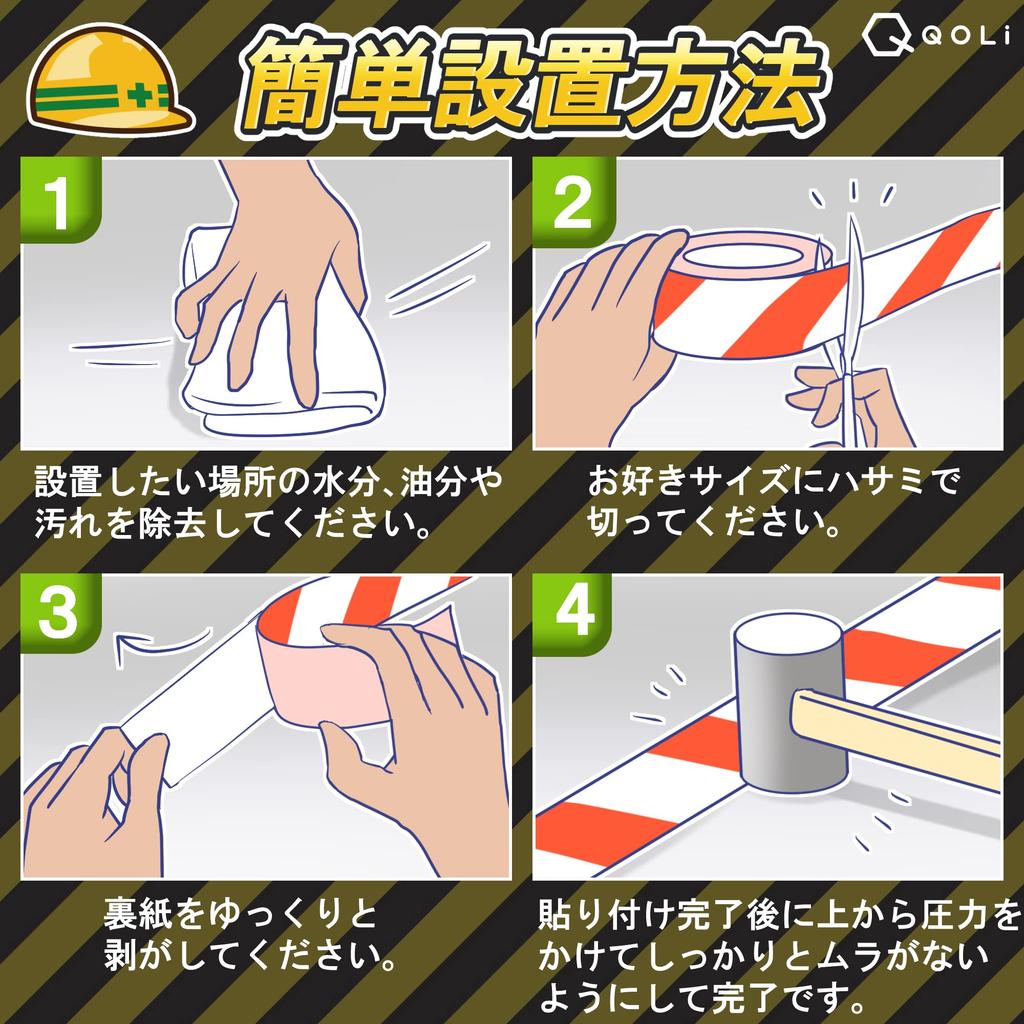 簡単設置方法

QOLi

1

設置したい場所の水分、油分や汚れを除去してください。

2

お好きサイズにハサミで切ってください。

3

裏紙をゆっくりと剥がしてください。

4

貼り付け完了後に上から圧力をかけてしっかりとムラがないようにして完了です。