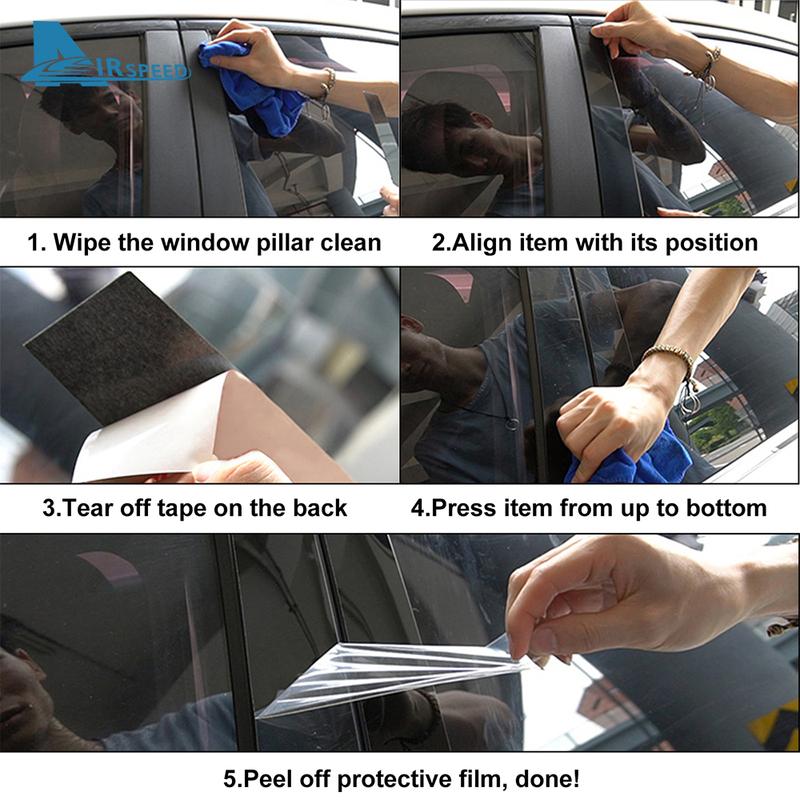 AIRSPEED

1. Wipe the window pillar clean

2.Align item with its position

3.Tear off tape on the back

4.Press item from up to bottom

5.Peel off protective film, done!