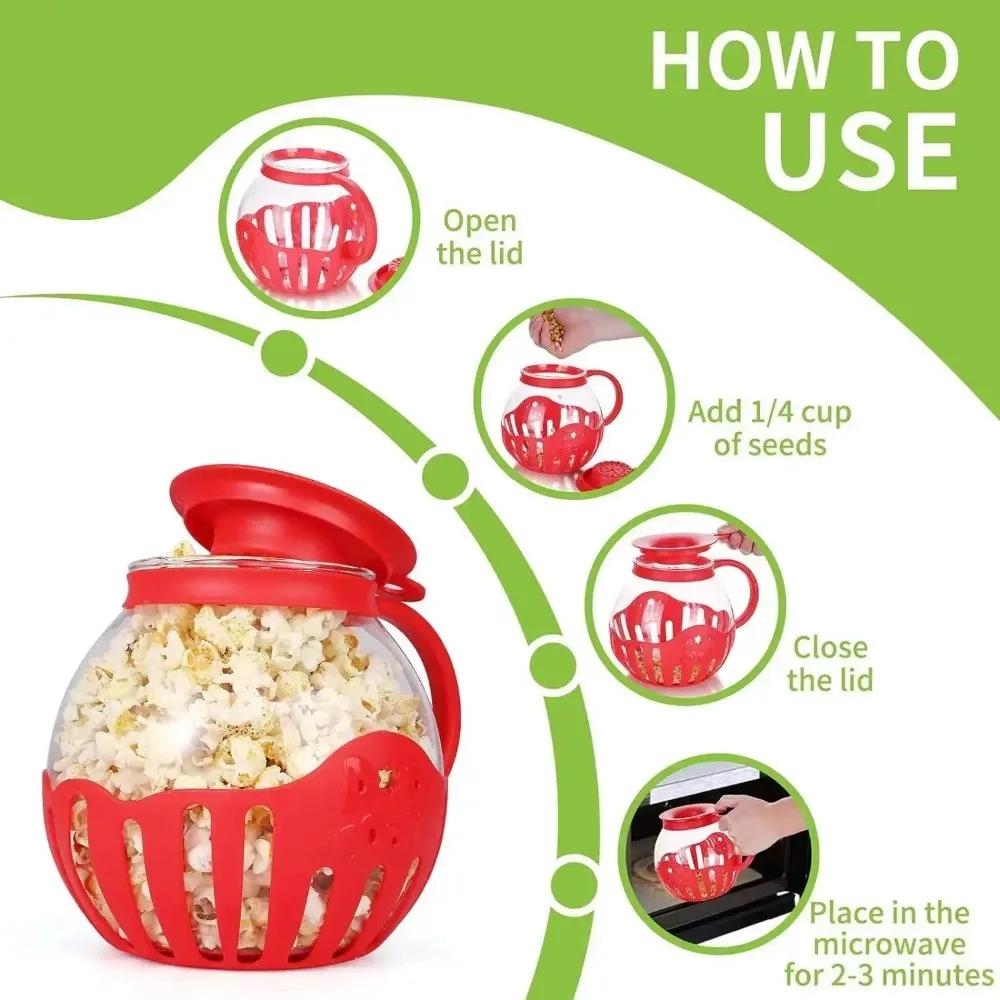 HOW TO USE

Open the lid

Add 1/4 cup of seeds

Close the lid

Place in the microwave for 2-3 minutes