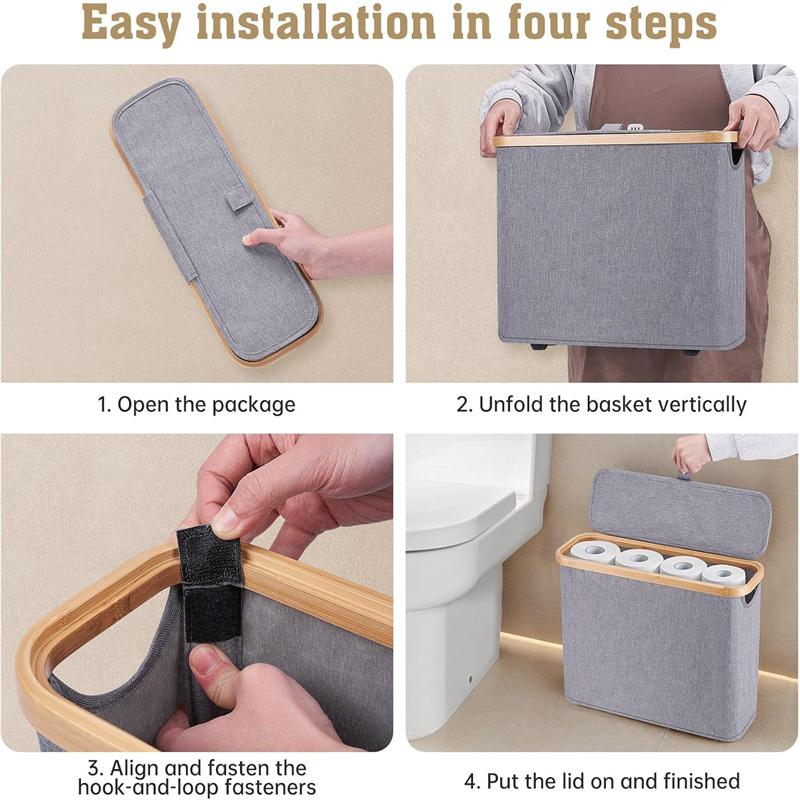 Easy installation in four steps

1. Open the package

2. Unfold the basket vertically

3. Align and fasten the hook-and-loop fasteners

4. Put the lid on and finished