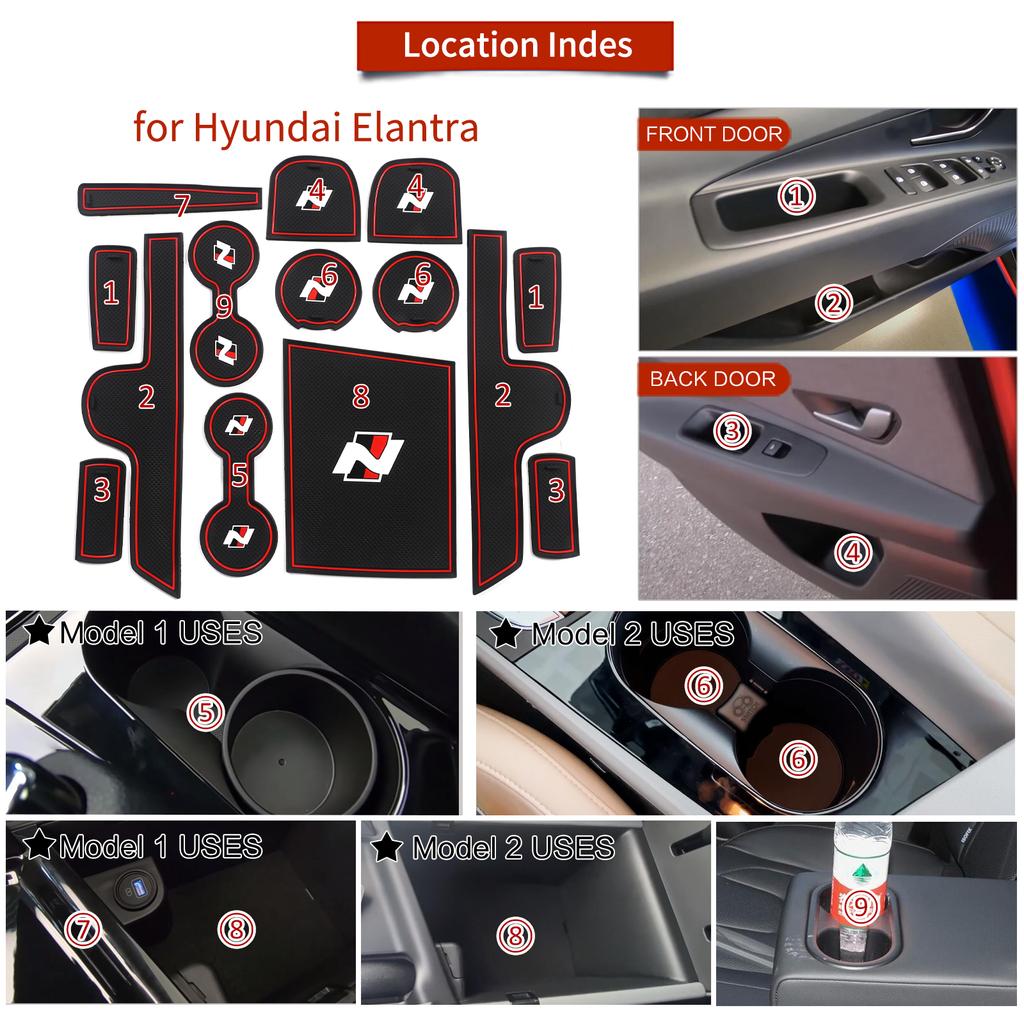 Location Indes

for Hyundai Elantra

7
4
4
1
9
6
6
1
2
8
2
5
3
3

FRONT DOOR
①
②

BACK DOOR
③
④

★Model 1 USES
⑤

★Model 2 USES
⑥
⑥

★Model 1 USES
⑦
⑧

★Model 2 USES
⑧

⑨