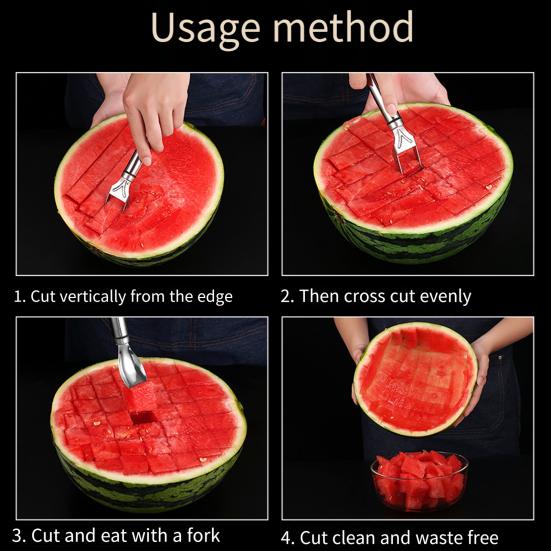 Usage method

1. Cut vertically from the edge

2. Then cross cut evenly

3. Cut and eat with a fork

4. Cut clean and waste free