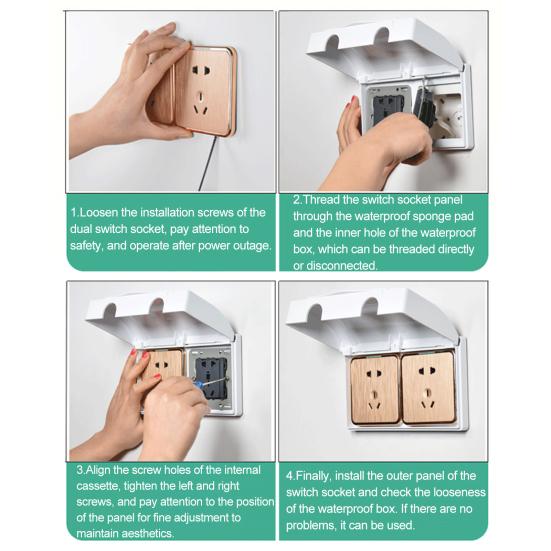 1.Loosen the installation screws of the dual switch socket, pay attention to safety, and operate after power outage.

2.Thread the switch socket panel through the waterproof sponge pad and the inner hole of the waterproof box, which can be threaded directly or disconnected.

3.Align the screw holes of the internal cassette, tighten the left and right screws, and pay attention to the position of the panel for fine adjustment to maintain aesthetics.

4.Finally, install the outer panel of the switch socket and check the looseness of the waterproof box. If there are no problems, it can be used.