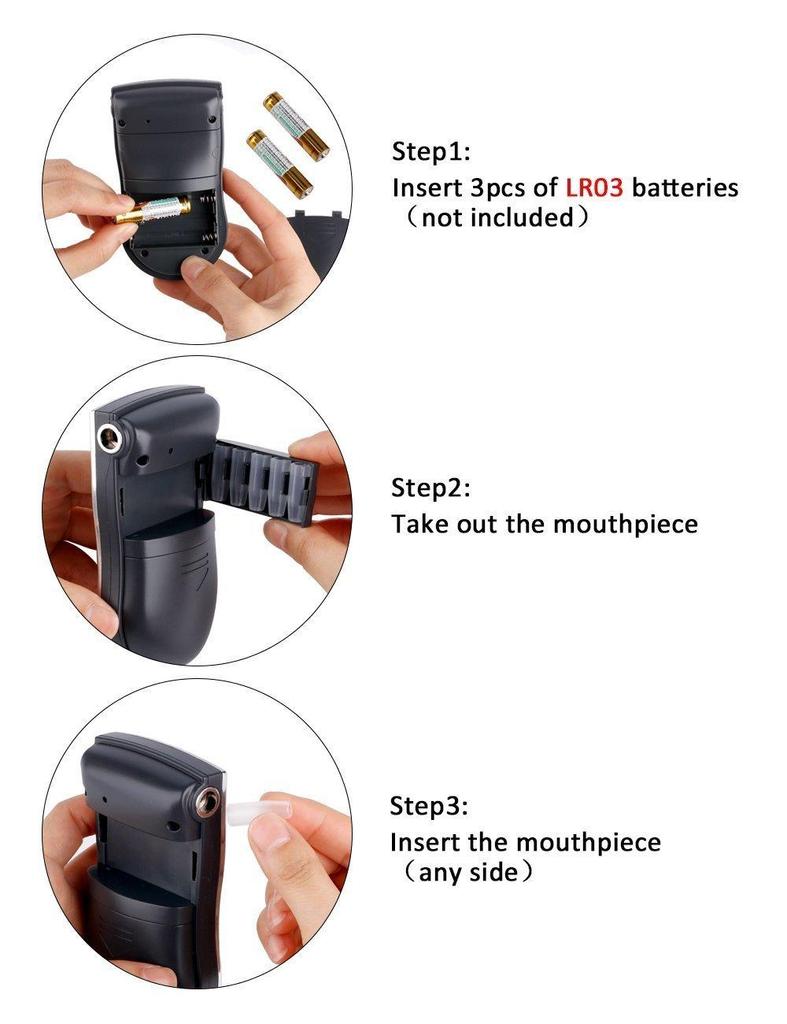 Step1:
Insert 3pcs of LR03 batteries （not included）

Step2:
Take out the mouthpiece

Step3:
Insert the mouthpiece （any side）