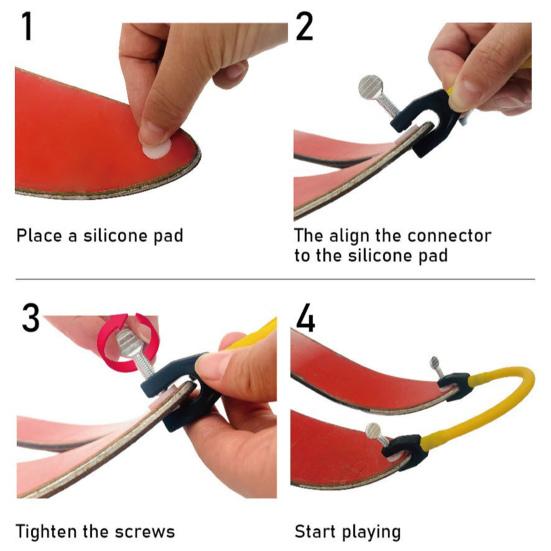 1

Place a silicone pad

2

The align the connector to the silicone pad

3

Tighten the screws

4

Start playing