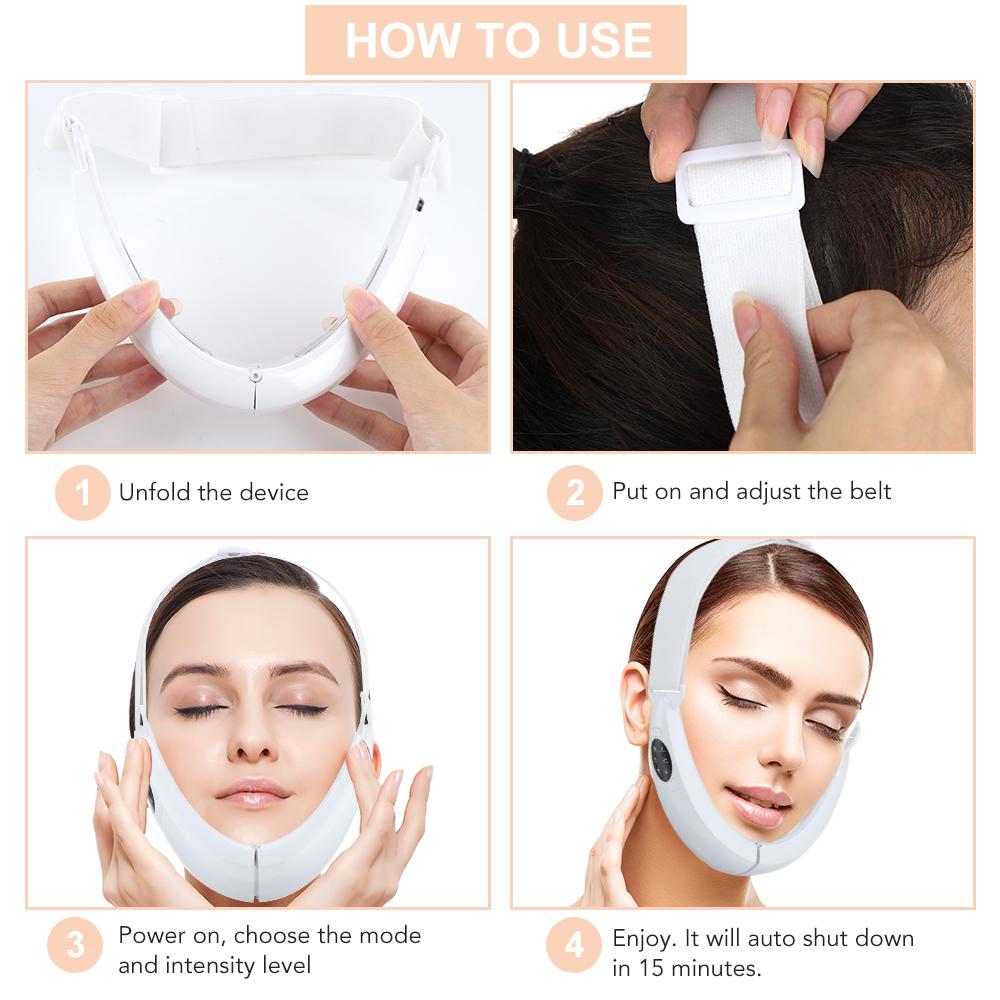 HOW TO USE

1 Unfold the device

2 Put on and adjust the belt

3 Power on, choose the mode and intensity level

4 Enjoy. It will auto shut down in 15 minutes.