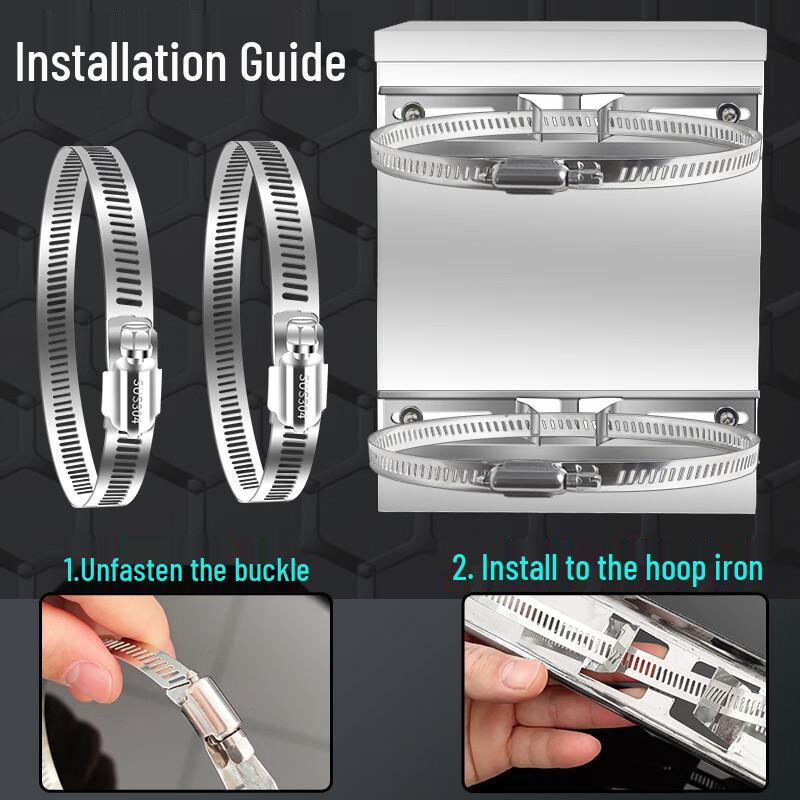 Installation Guide

SUS304

SUS304

1.Unfasten the buckle

2. Install to the hoop iron