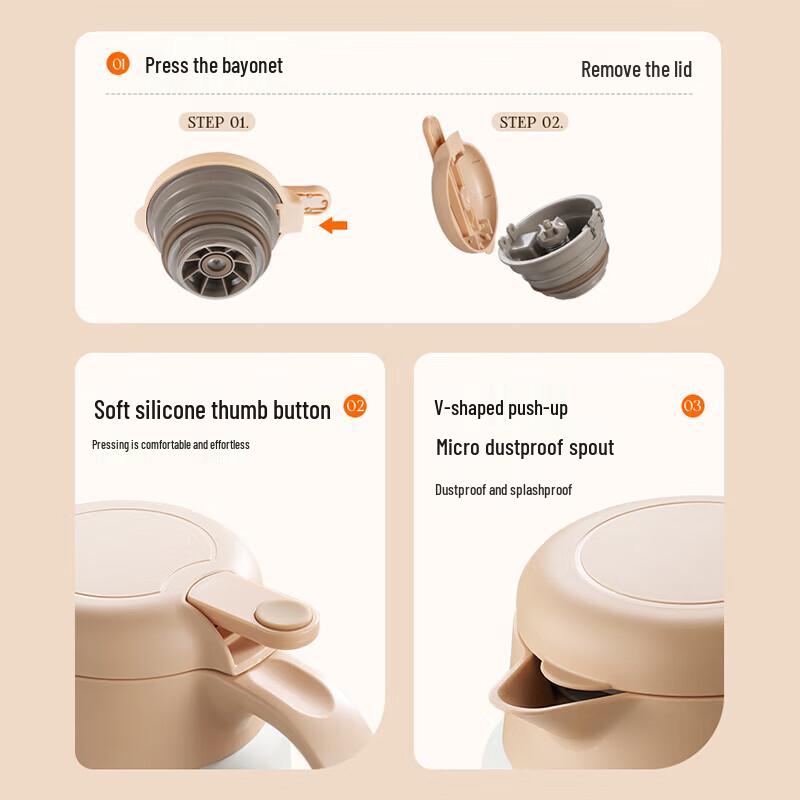 01 Press the bayonet

Remove the lid

STEP 01.

STEP 02.

Soft silicone thumb button 02

Pressing is comfortable and effortless

V-shaped push-up 03

Micro dustproof spout

Dustproof and splashproof