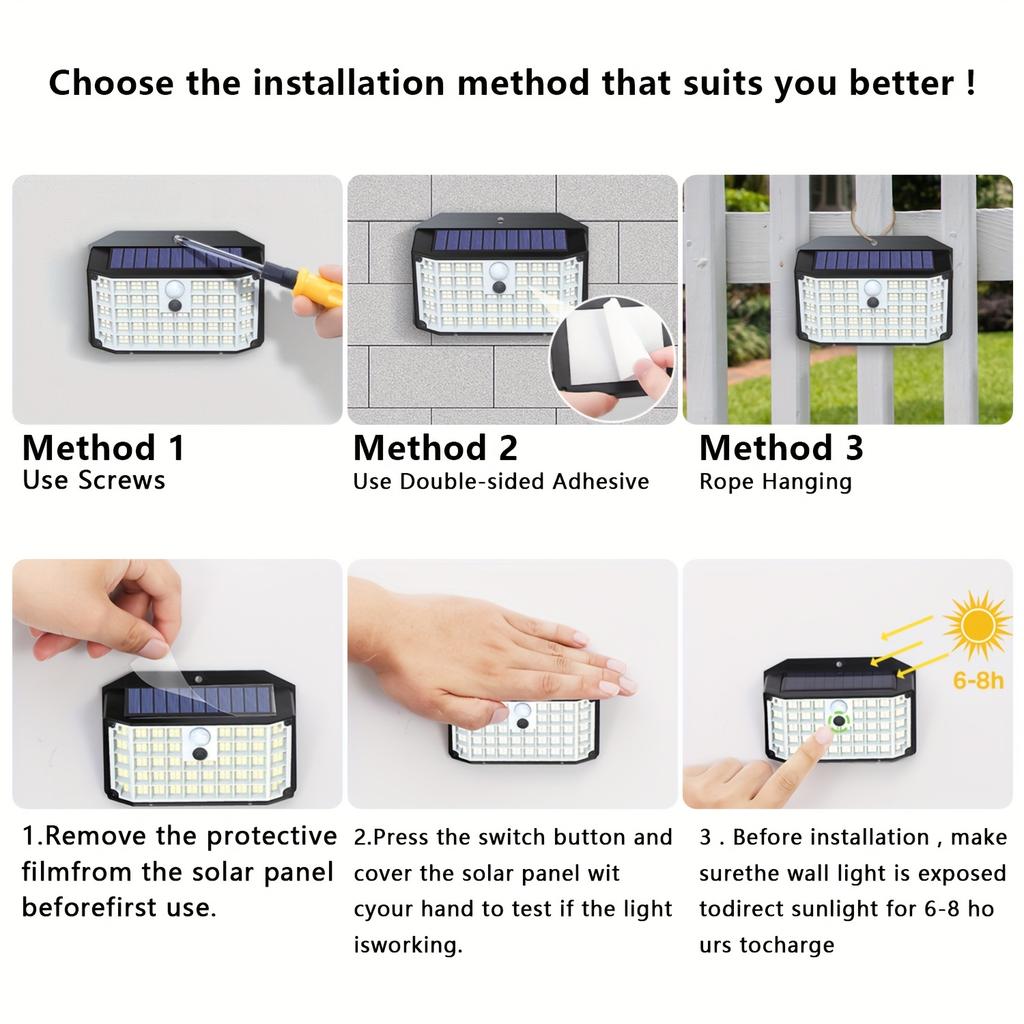 Choose the installation method that suits you better !

Method 1
Use Screws

Method 2
Use Double-sided Adhesive

Method 3
Rope Hanging

6-8h

1.Remove the protective filmfrom the solar panel beforefirst use.

2.Press the switch button and cover the solar panel wit cyour hand to test if the light isworking.

3 . Before installation , make surethe wall light is exposed todirect sunlight for 6-8 ho urs tocharge