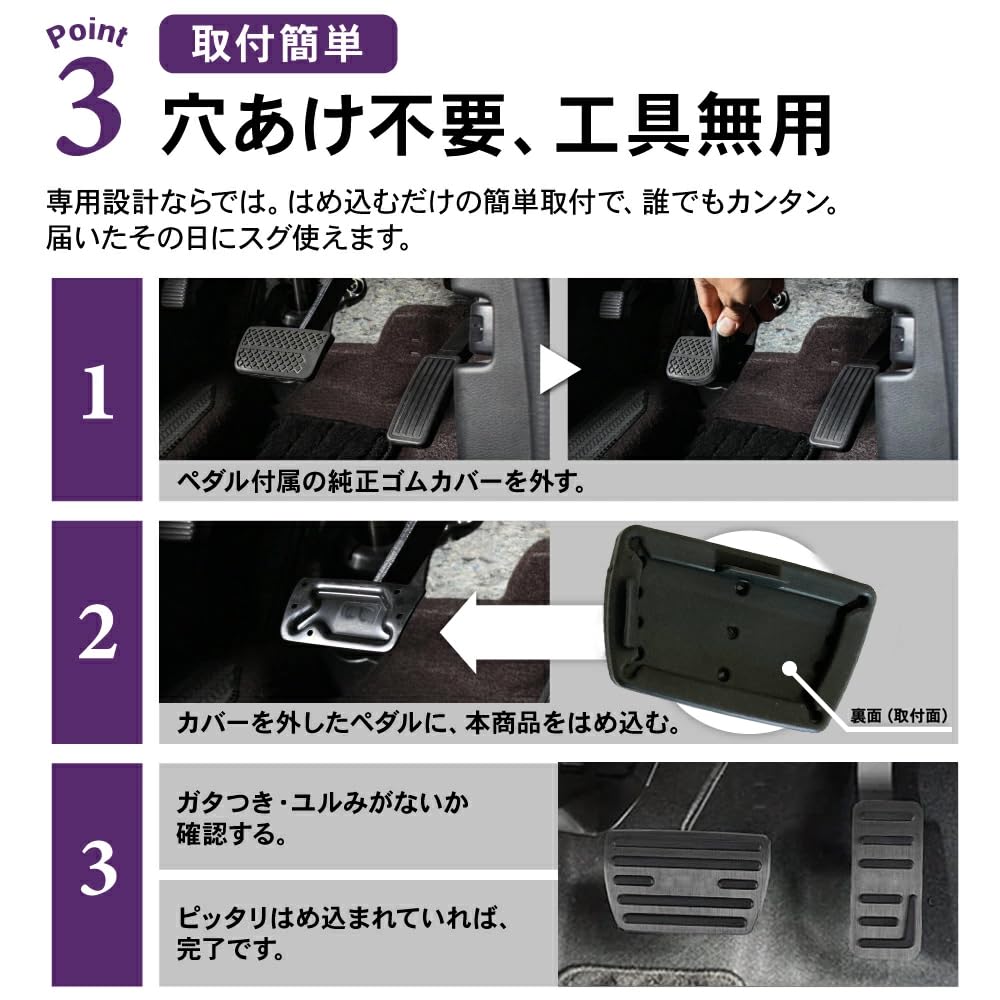 Point
3
取付簡単
穴あけ不要、工具無用

専用設計ならでは。はめ込むだけの簡単取付で、誰でもカンタン。届いたその日にスグ使えます。

1
ペダル付属の純正ゴムカバーを外す。

2
カバーを外したペダルに、本商品をはめ込む。
裏面（取付面）

3
ガタつき・ユルみがないか確認する。

ピッタリはめ込まれていれば、完了です。