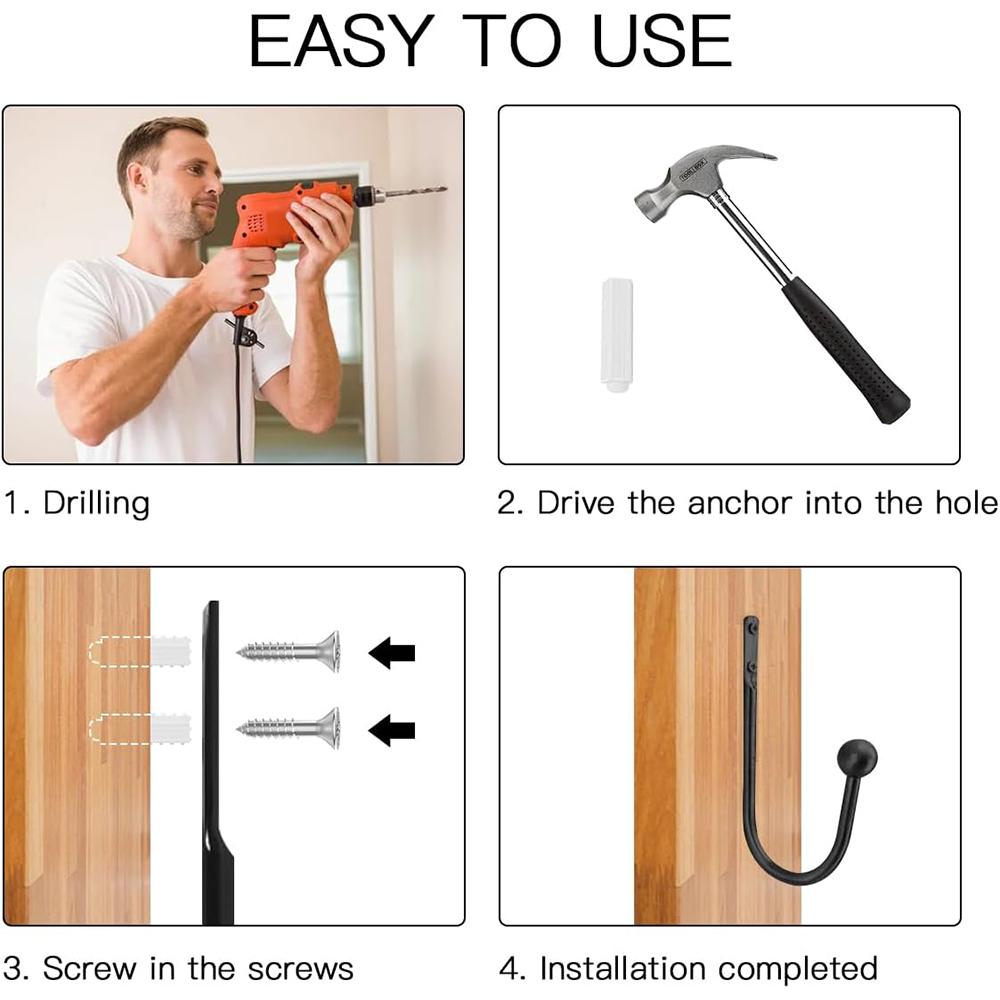 EASY TO USE

1. Drilling

2. Drive the anchor into the hole

3. Screw in the screws

4. Installation completed