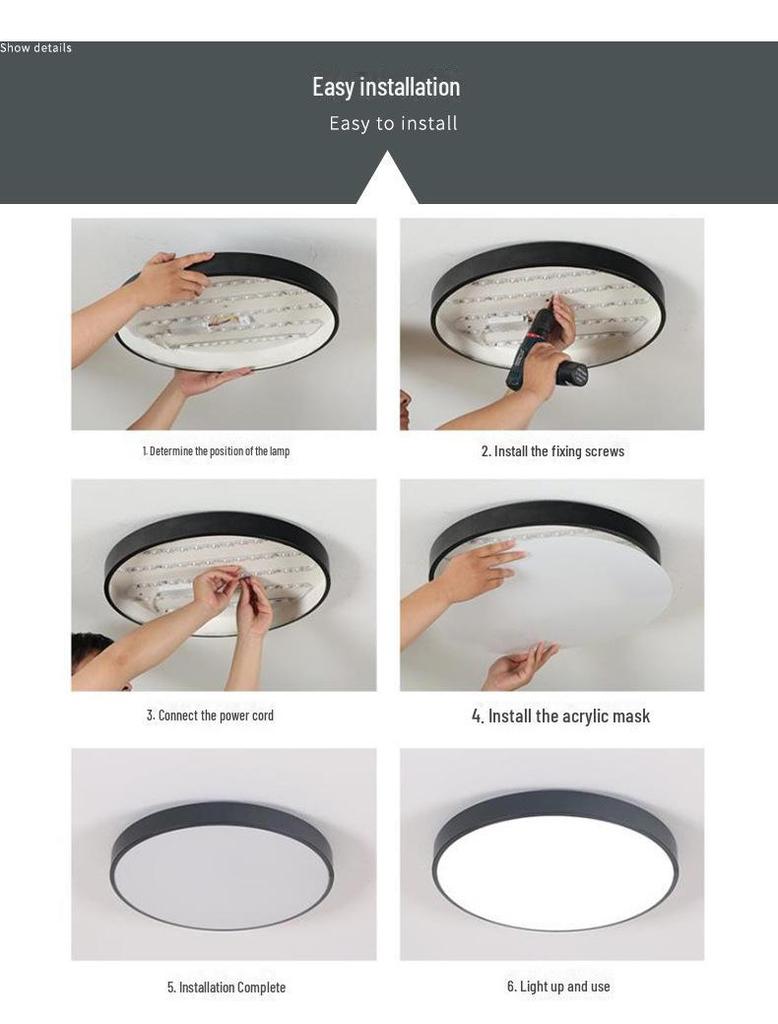 Show details

Easy installation

Easy to install

1. Determine the position of the lamp

2. Install the fixing screws

3. Connect the power cord

4. Install the acrylic mask

5. Installation Complete

6. Light up and use