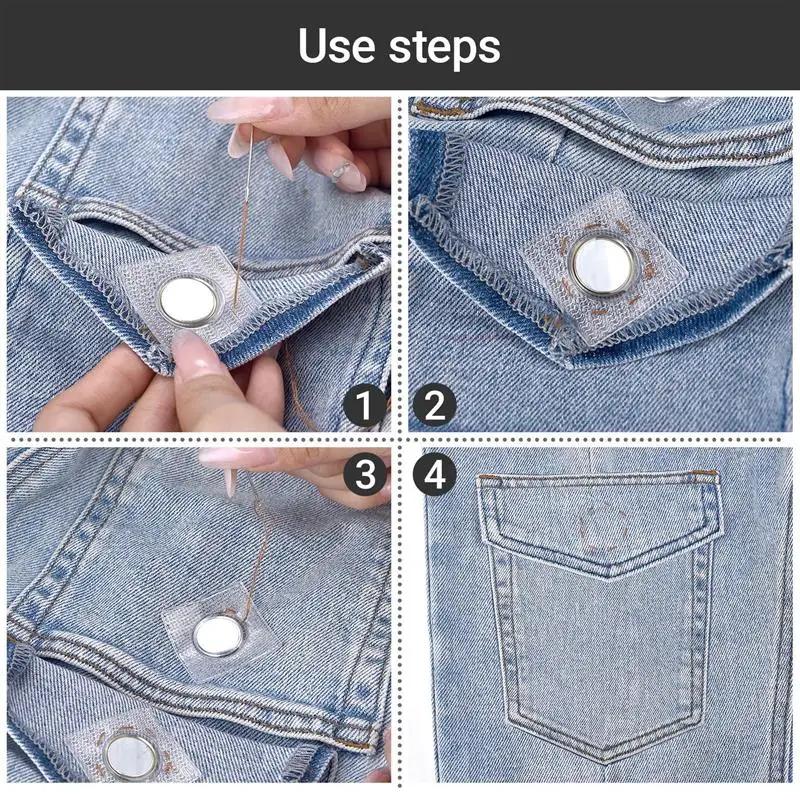 Use steps

1

2

3

4