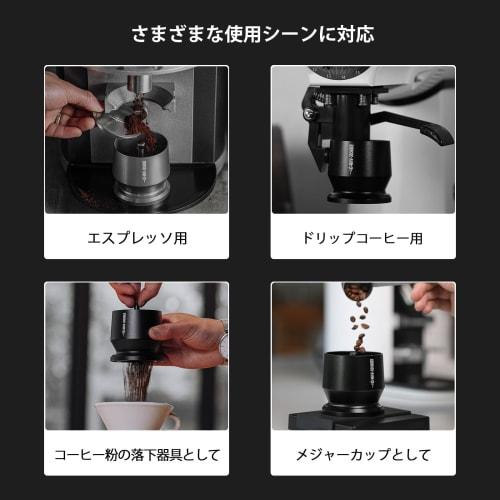 さまざまな使用シーンに対応

エスプレッソ用

ドリップコーヒー用

コーヒー粉の落下器具として

メジャーカップとして