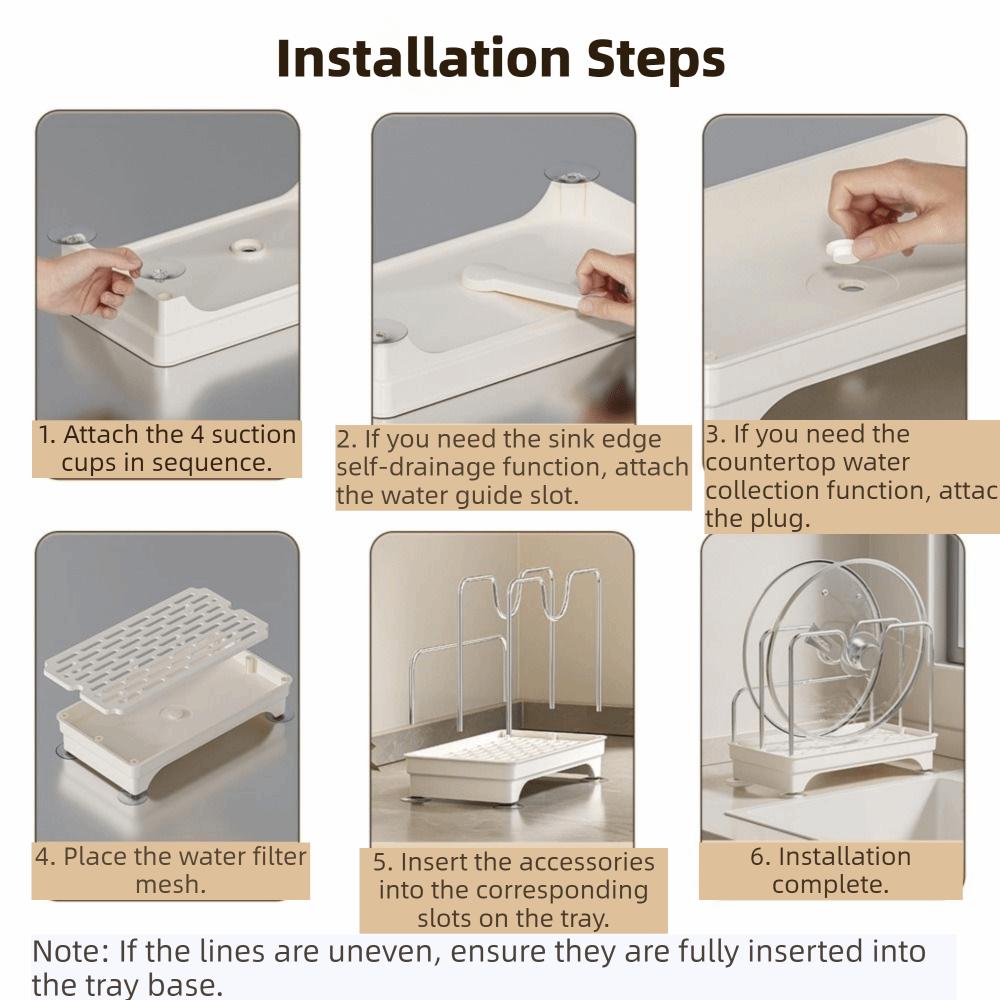 Installation Steps

1. Attach the 4 suction cups in sequence.

2. If you need the sink edge self-drainage function, attach the water guide slot.

3. If you need the countertop water collection function, attac the plug.

4. Place the water filter mesh.

5. Insert the accessories into the corresponding slots on the tray.

6. Installation complete.

Note: If the lines are uneven, ensure they are fully inserted into the tray base.