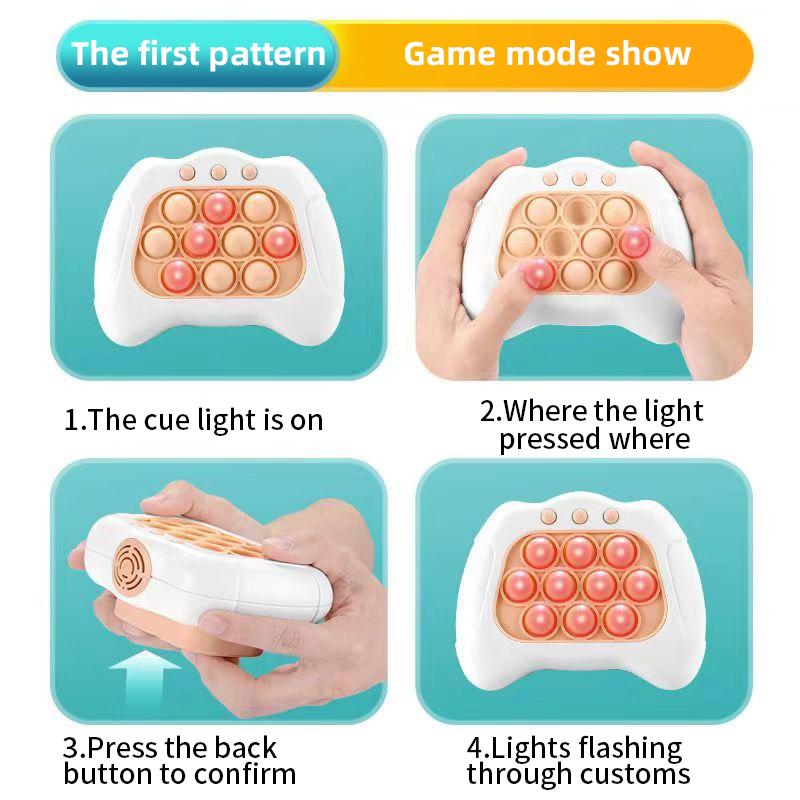 The first pattern Game mode show

1.The cue light is on

2.Where the light pressed where

3.Press the back button to confirm

4.Lights flashing through customs