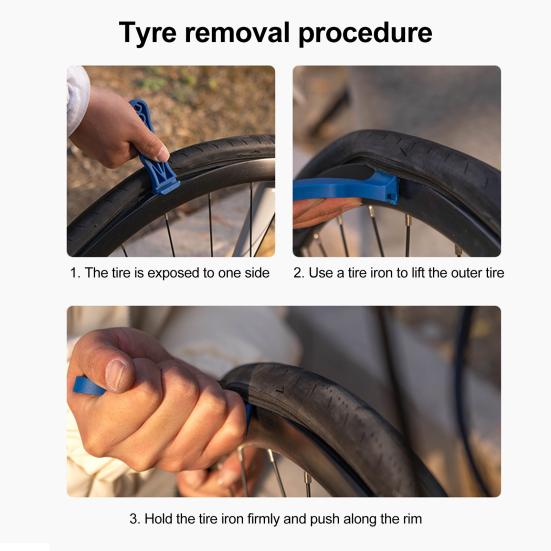 Tyre removal procedure

1. The tire is exposed to one side

2. Use a tire iron to lift the outer tire

3. Hold the tire iron firmly and push along the rim