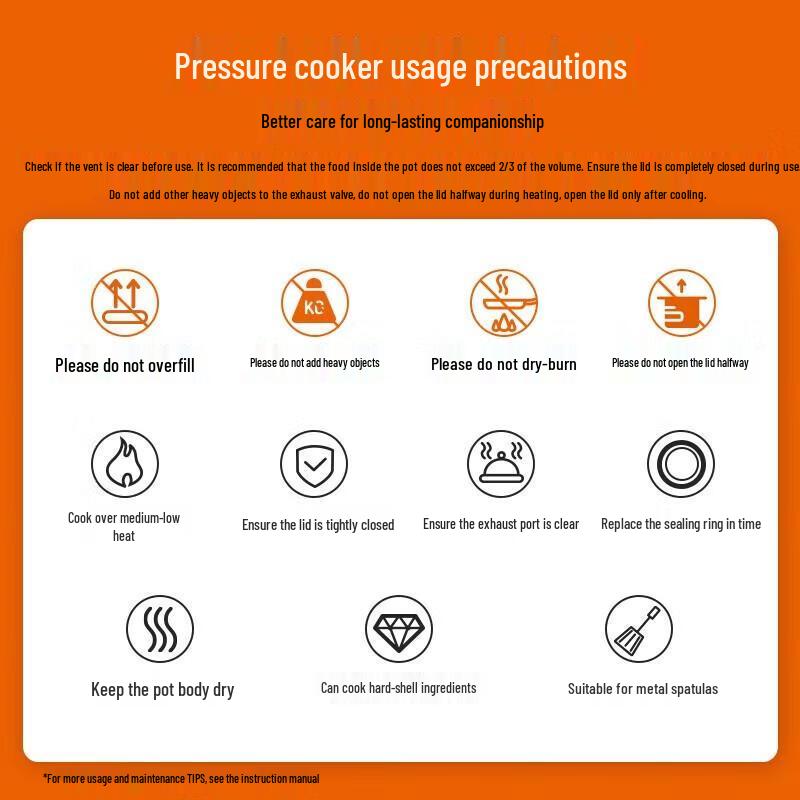 Pressure cooker usage precautions

Better care for long-lasting companionship

Check if the vent is clear before use. It is recommended that the food inside the pot does not exceed 2/3 of the volume. Ensure the lid is completely closed during use.

Do not add other heavy objects to the exhaust valve, do not open the lid halfway during heating, open the lid only after cooling.

KG

Please do not overfill

Please do not add heavy objects

Please do not dry-burn

Please do not open the lid halfway

Cook over medium-low heat

Ensure the lid is tightly closed

Ensure the exhaust port is clear

Replace the sealing ring in time

Keep the pot body dry

Can cook hard-shell ingredients

Suitable for metal spatulas

*For more usage and maintenance TIPS, see the instruction manual