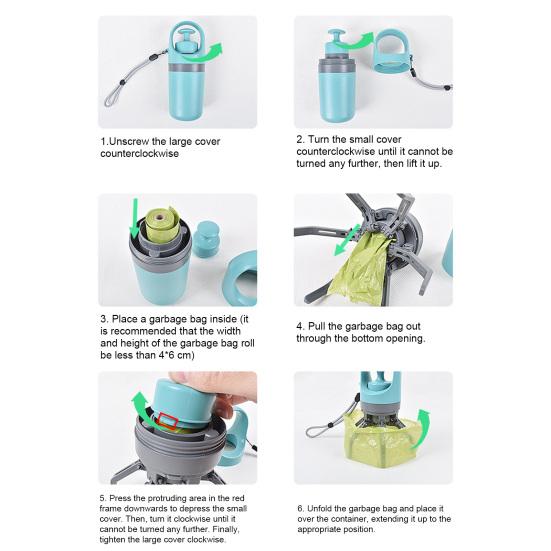 1.Unscrew the large cover counterclockwise

2. Turn the small cover counterclockwise until it cannot be turned any further, then lift it up.

3. Place a garbage bag inside (it is recommended that the width and height of the garbage bag roll be less than 4*6 cm)

4. Pull the garbage bag out through the bottom opening.

5. Press the protruding area in the red frame downwards to depress the small cover. Then, turn it clockwise until it cannot be turned any further. Finally, tighten the large cover clockwise.

6. Unfold the garbage bag and place it over the container, extending it up to the appropriate position.