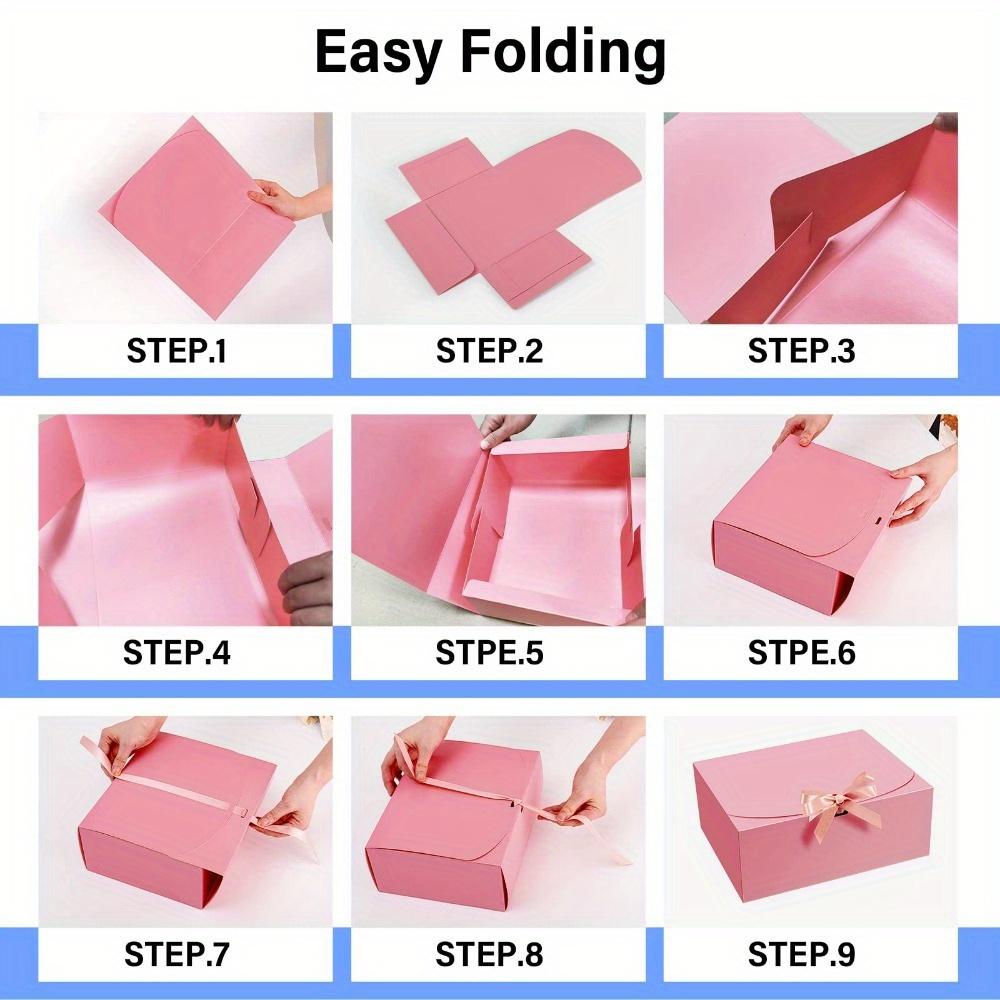 Easy Folding

STEP.1

STEP.2

STEP.3

STEP.4

STPE.5

STPE.6

STEP.7

STEP.8

STEP.9