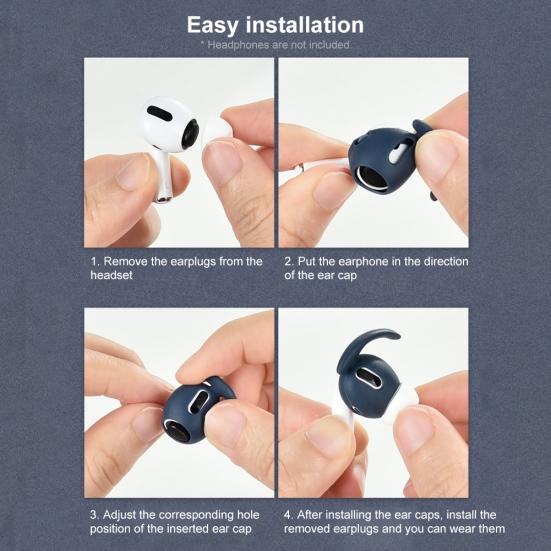 Easy installation
* Headphones are not included

1. Remove the earplugs from the headset

2. Put the earphone in the direction of the ear cap

3. Adjust the corresponding hole position of the inserted ear cap

4. After installing the ear caps, install the removed earplugs and you can wear them