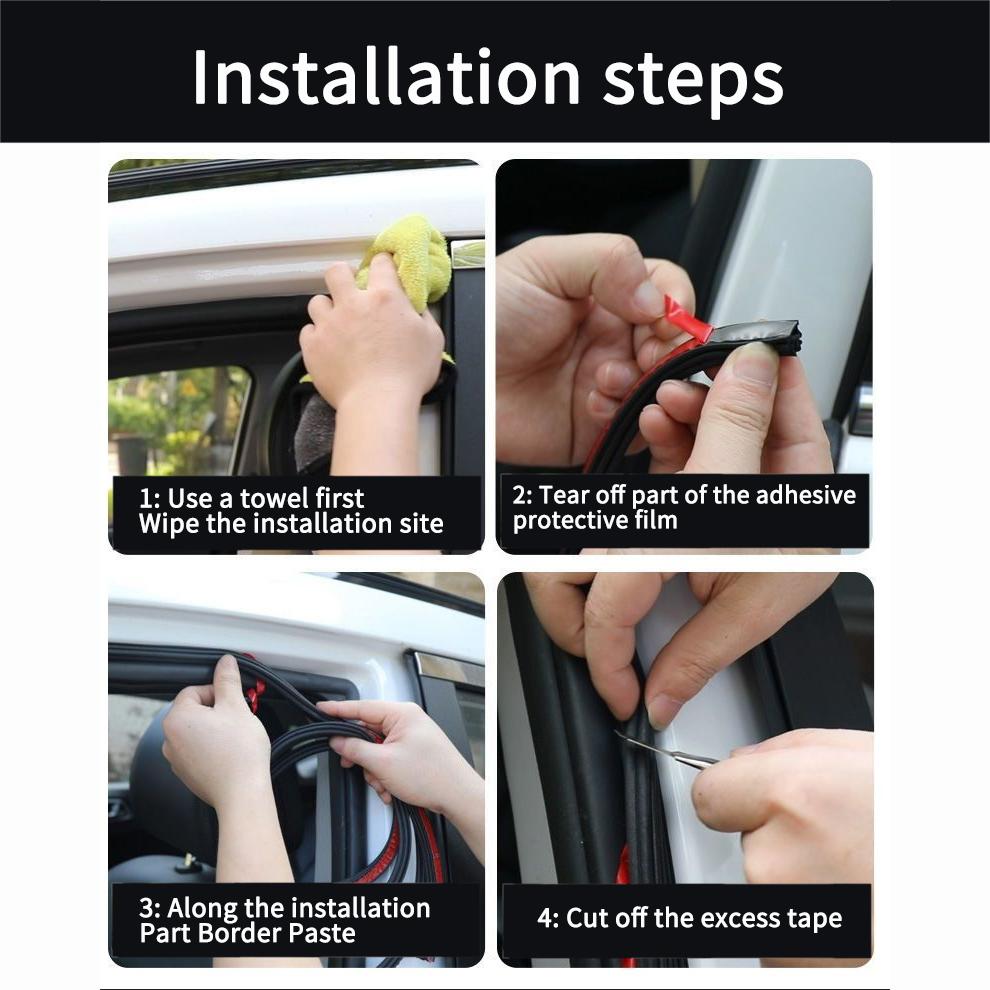 Installation steps

1: Use a towel first
Wipe the installation site

2: Tear off part of the adhesive protective film

3: Along the installation
Part Border Paste

4: Cut off the excess tape