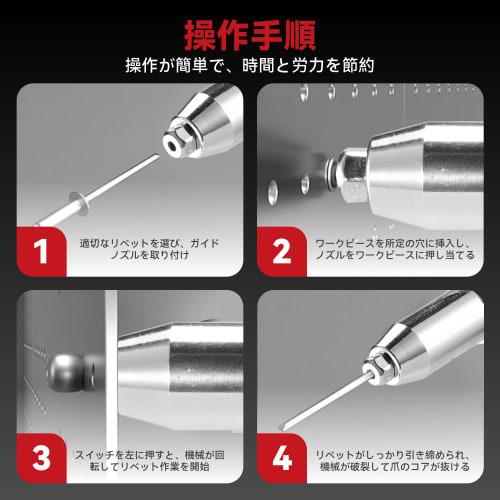 操作手順
操作が簡単で、時間と労力を節約

1
適切なリベットを選び、ガイドノズルを取り付け

2
ワークピースを所定の穴に挿入し、ノズルをワークピースに押し当てる

3
スイッチを左に押すと、機械が回転してリベット作業を開始

4
リベットがしっかり引き締められ、機械が破裂して爪のコアが抜ける