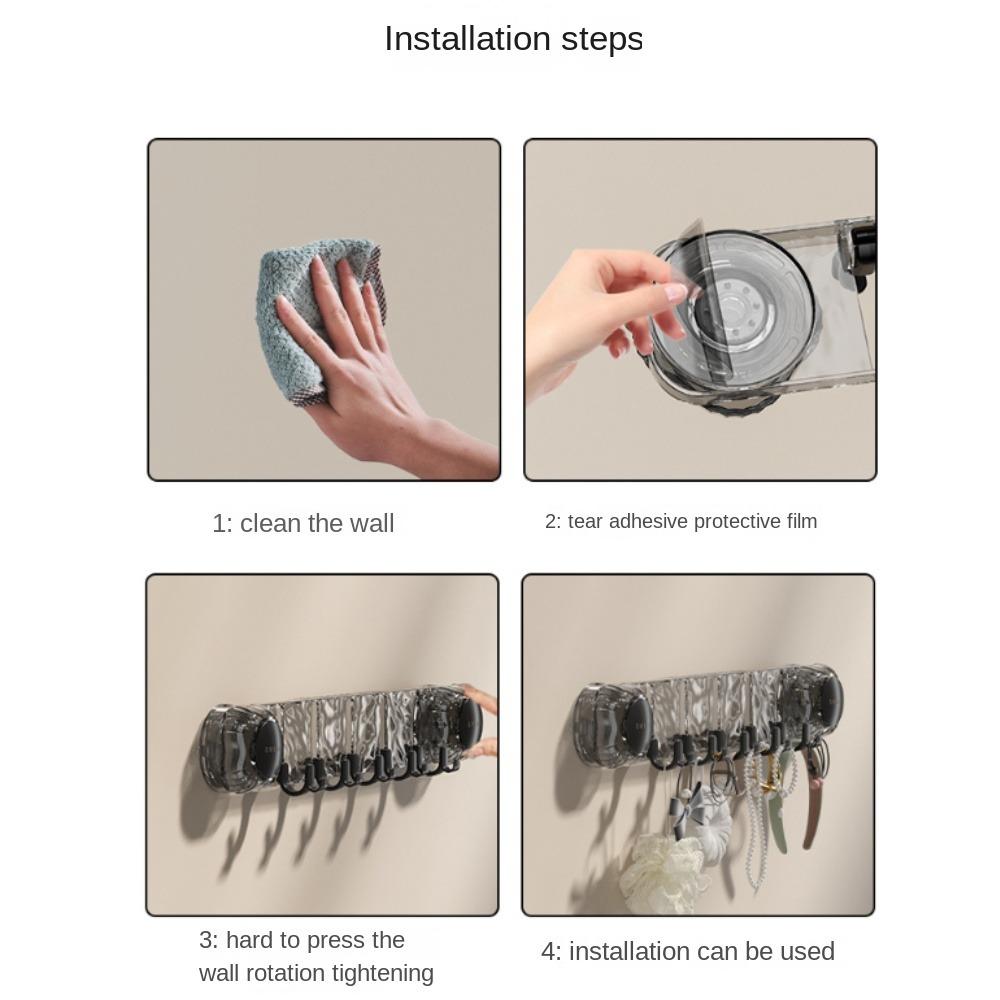 Installation steps

1: clean the wall

2: tear adhesive protective film

3: hard to press the wall rotation tightening

4: installation can be used