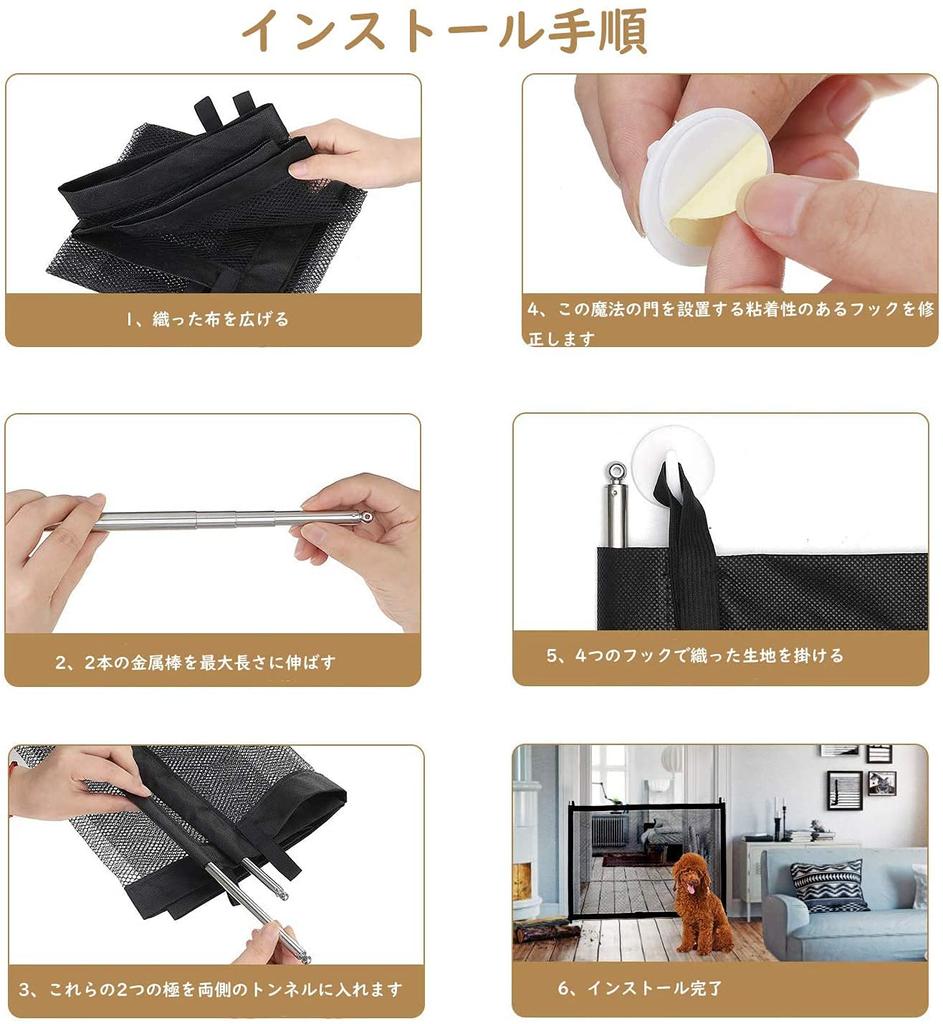 インストール手順

1、織った布を広げる

2、2本の金属棒を最大長さに伸ばす

3、これらの2つの極を両側のトンネルに入れます

4、この魔法の門を設置する粘着性のあるフックを修正します

5、4つのフックで織った生地を掛ける

6、インストール完了