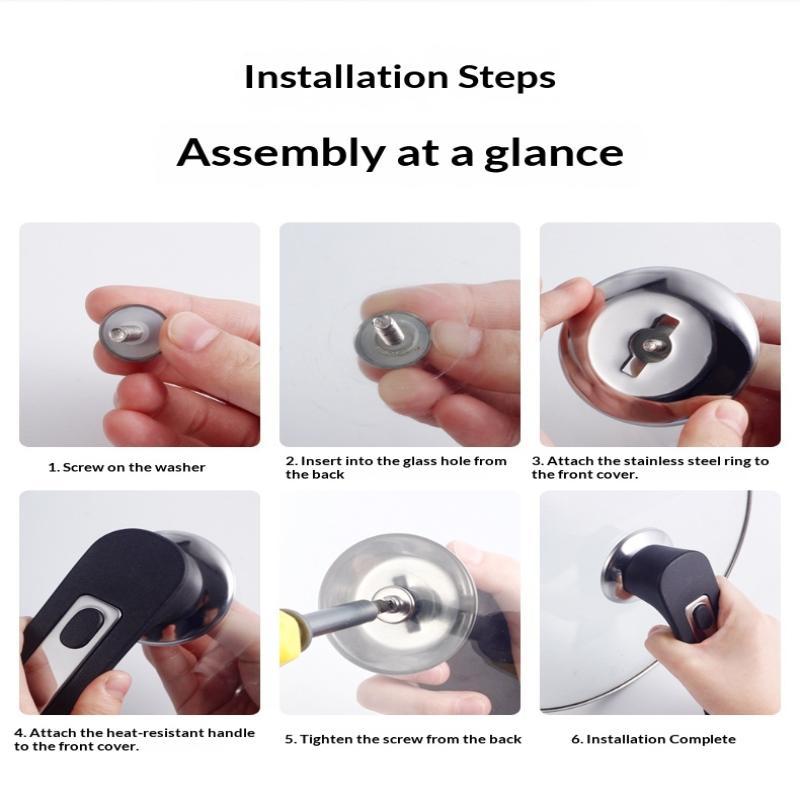 Installation Steps

Assembly at a glance

1. Screw on the washer

2. Insert into the glass hole from the back

3. Attach the stainless steel ring to the front cover.

4. Attach the heat-resistant handle to the front cover.

5. Tighten the screw from the back

6. Installation Complete