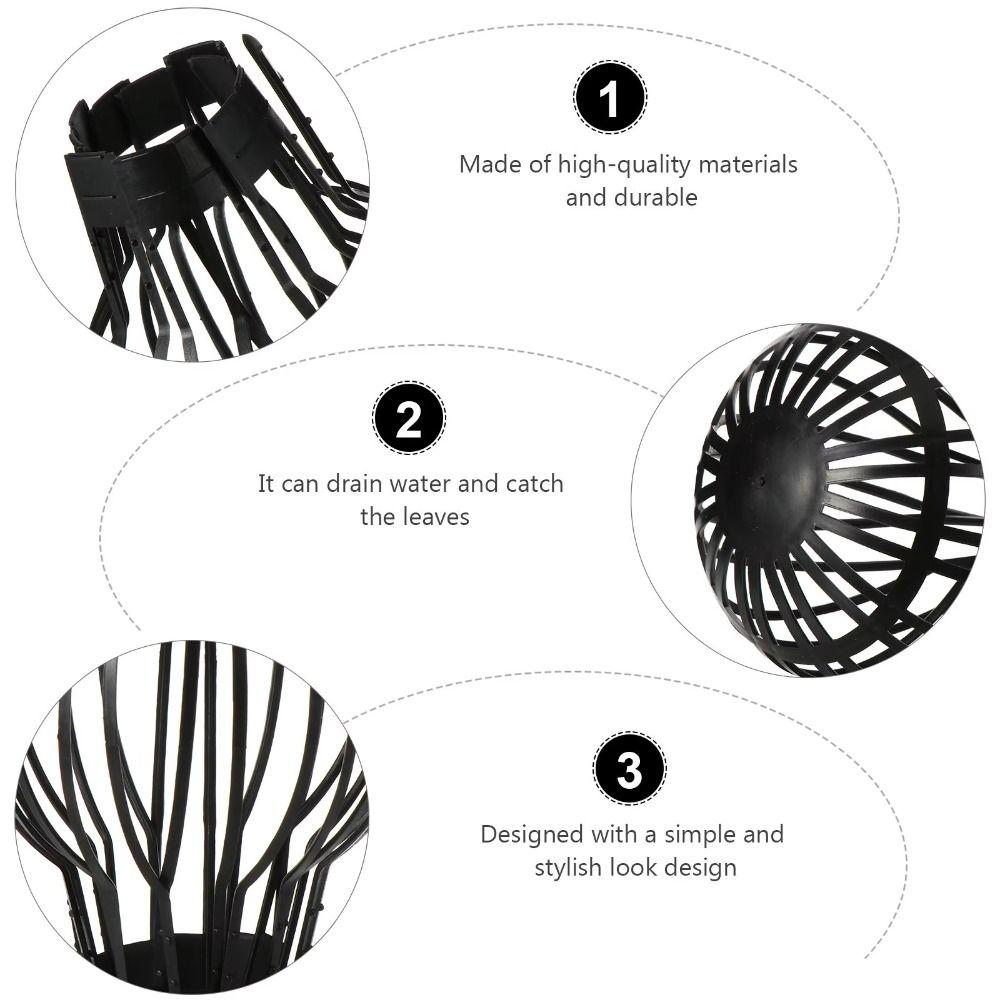 1

Made of high-quality materials and durable

2

It can drain water and catch the leaves

3

Designed with a simple and stylish look design