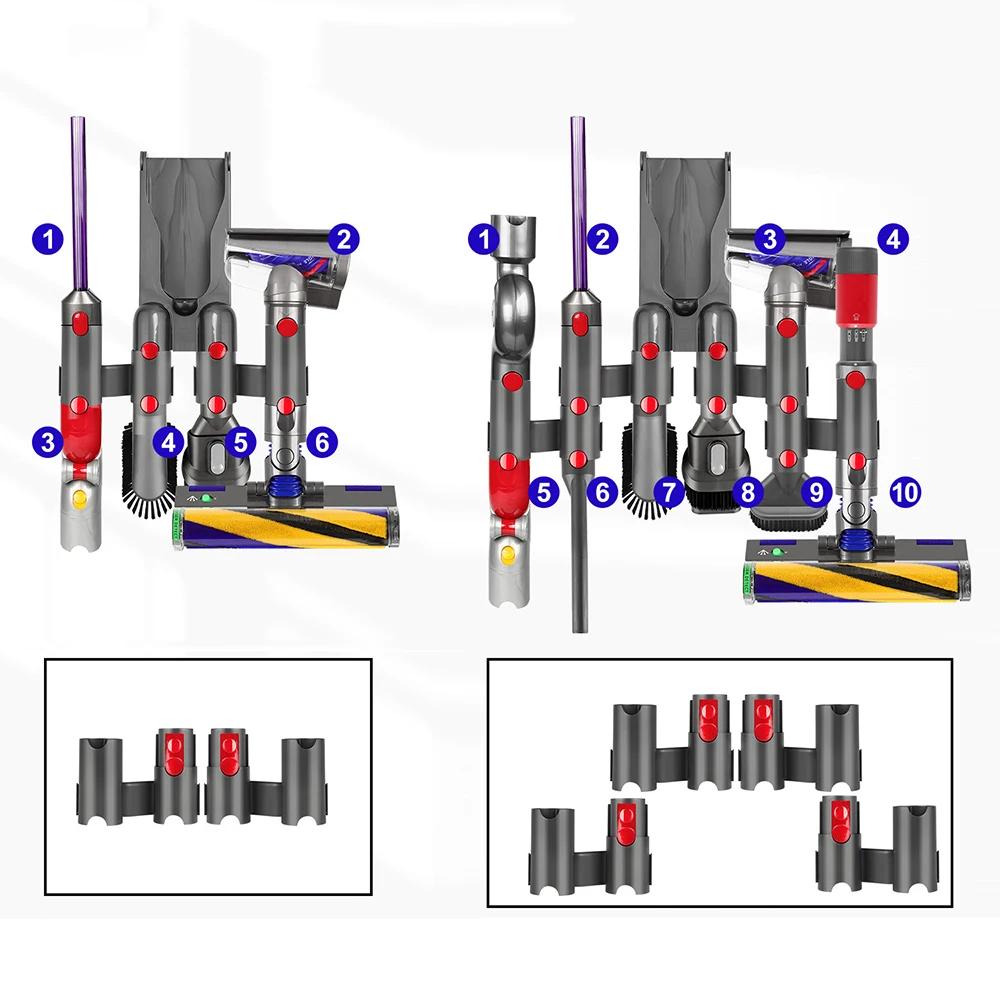 1
2
3
4
5
6

1
2
3
4
5
6
7
8
9
10