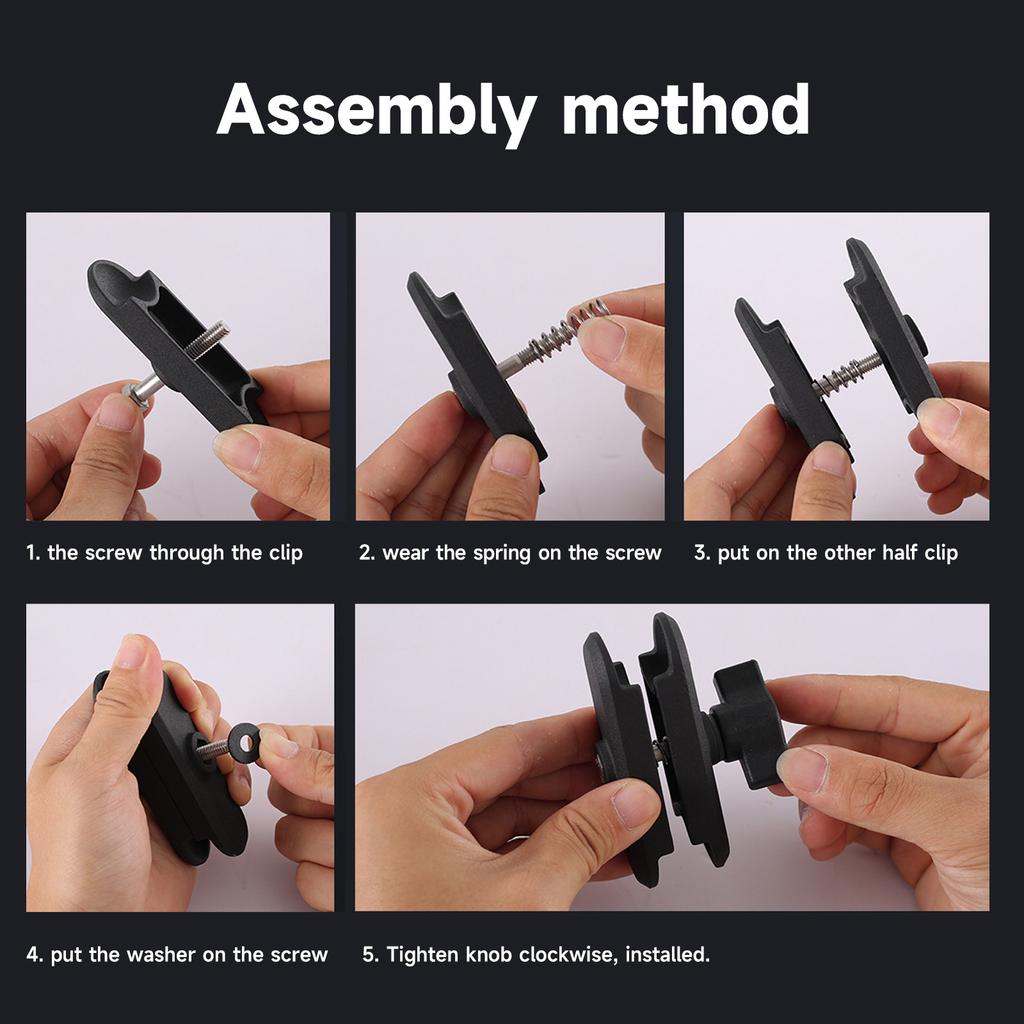 Assembly method

1. the screw through the clip

2. wear the spring on the screw

3. put on the other half clip

4. put the washer on the screw

5. Tighten knob clockwise, installed.