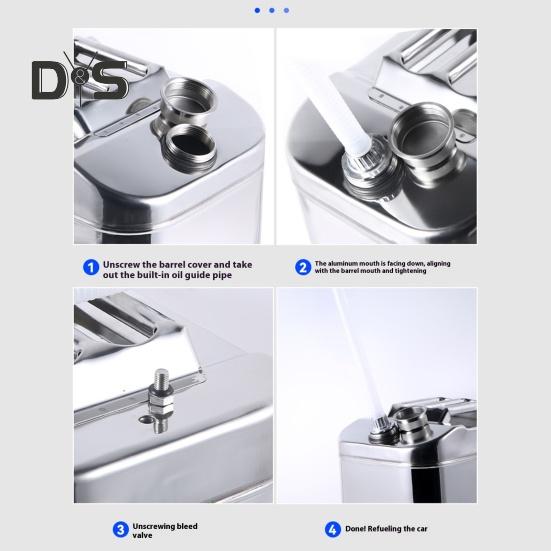 D&S

1 Unscrew the barrel cover and take out the built-in oil guide pipe

2 The aluminum mouth is facing down, aligning with the barrel mouth and tightening

3 Unscrewing bleed valve

4 Done! Refueling the car