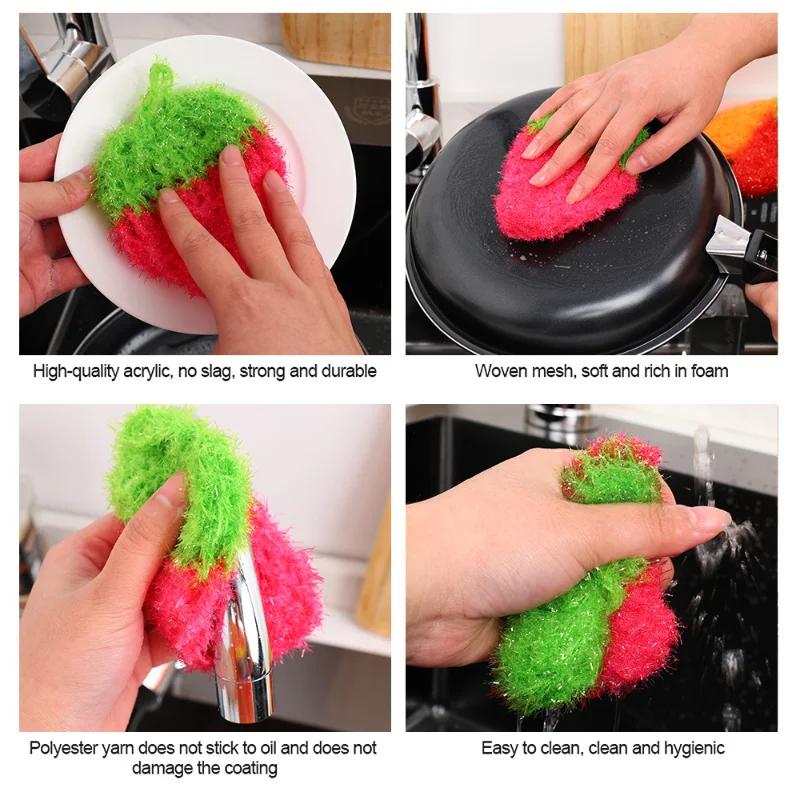 High-quality acrylic, no slag, strong and durable

Woven mesh, soft and rich in foam

Polyester yarn does not stick to oil and does not damage the coating

Easy to clean, clean and hygienic