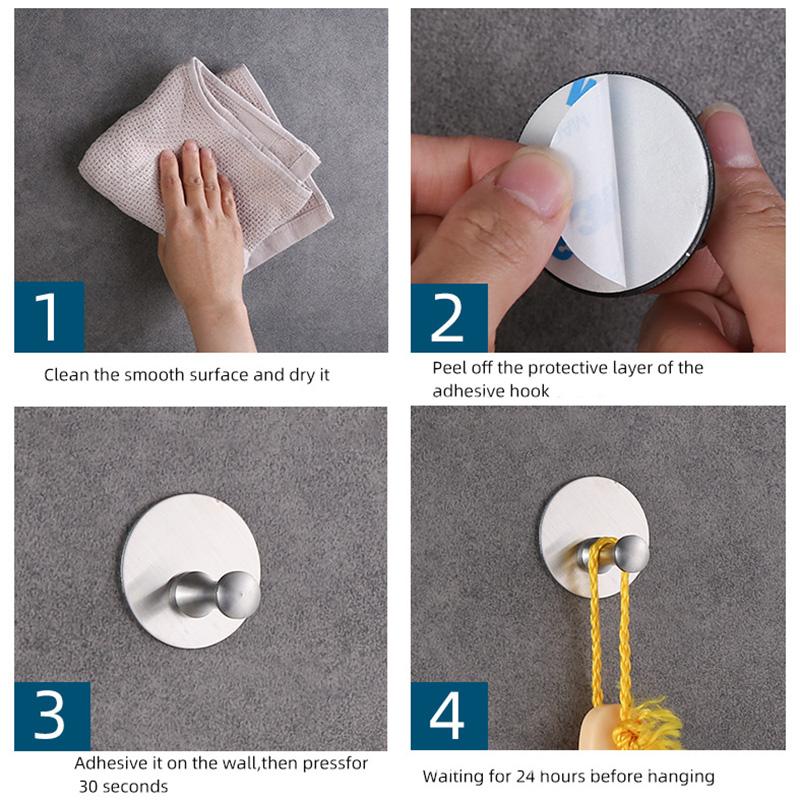 1

Clean the smooth surface and dry it

2

Peel off the protective layer of the adhesive hook

3

Adhesive it on the wall,then pressfor 30 seconds

4

Waiting for 24 hours before hanging