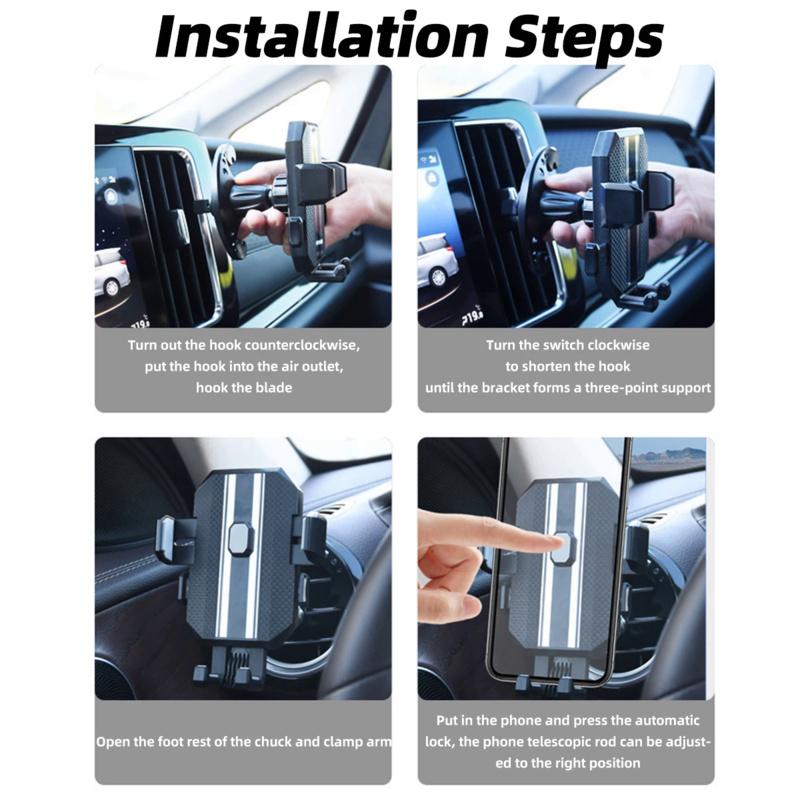 Installation Steps

Turn out the hook counterclockwise, put the hook into the air outlet, hook the blade

Turn the switch clockwise to shorten the hook until the bracket forms a three-point support

Open the foot rest of the chuck and clamp arm

Put in the phone and press the automatic lock, the phone telescopic rod can be adjusted to the right position