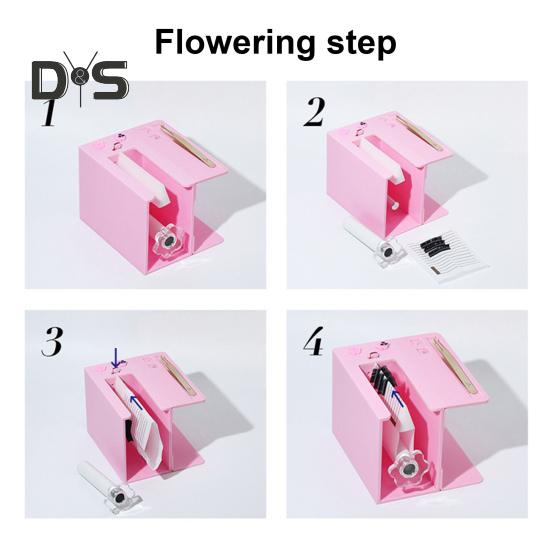 Flowering step

D&S

1

2

3

4