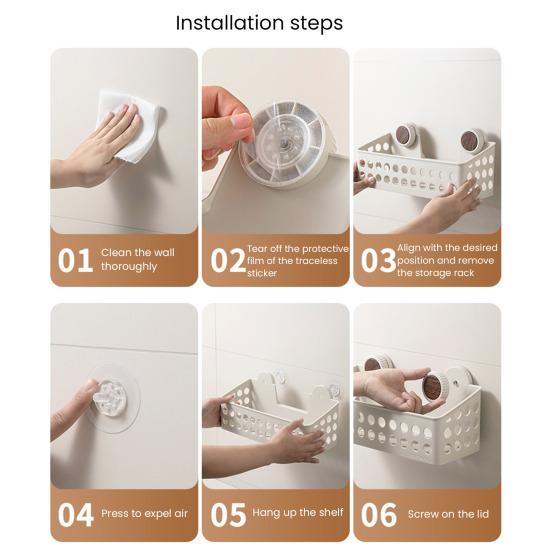 Installation steps

01 Clean the wall thoroughly

02 Tear off the protective film of the traceless sticker

03 Align with the desired position and remove the storage rack

04 Press to expel air

05 Hang up the shelf

06 Screw on the lid