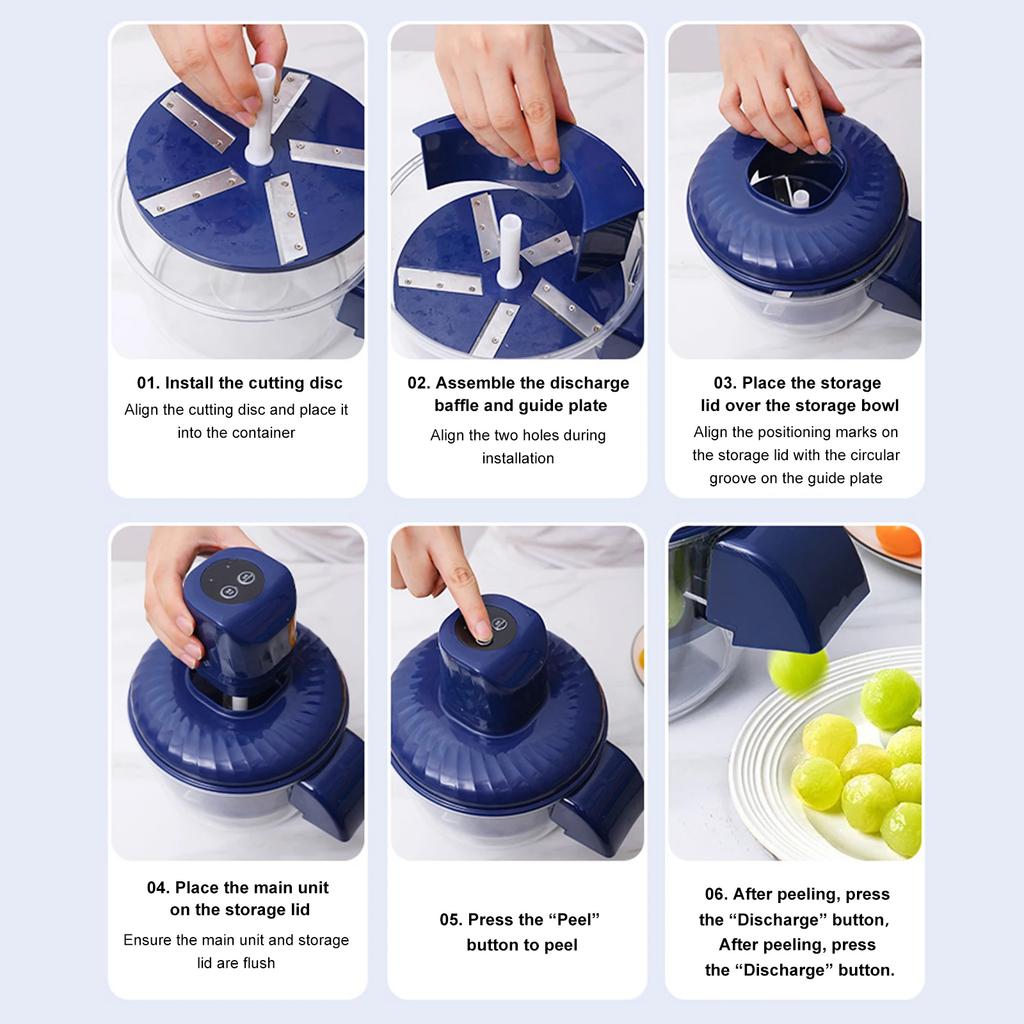 01. Install the cutting disc

Align the cutting disc and place it into the container

02. Assemble the discharge baffle and guide plate

Align the two holes during installation

03. Place the storage lid over the storage bowl

Align the positioning marks on the storage lid with the circular groove on the guide plate

04. Place the main unit on the storage lid

Ensure the main unit and storage lid are flush

05. Press the “Peel” button to peel

06. After peeling, press the “Discharge” button, After peeling, press the “Discharge” button.