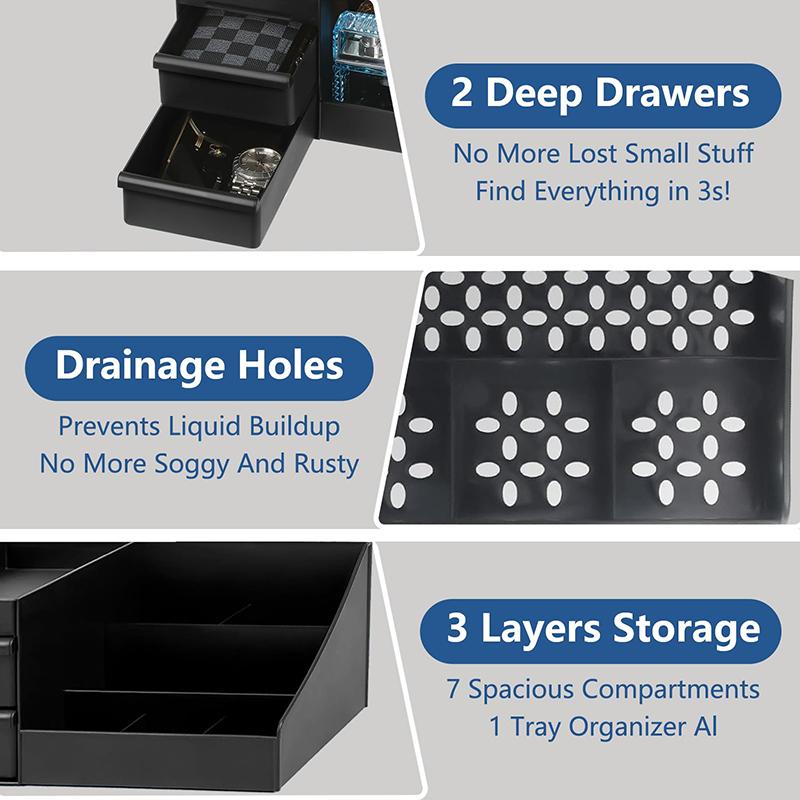 2 Deep Drawers

No More Lost Small Stuff
Find Everything in 3s!

Drainage Holes

Prevents Liquid Buildup
No More Soggy And Rusty

3 Layers Storage

7 Spacious Compartments
1 Tray Organizer Al