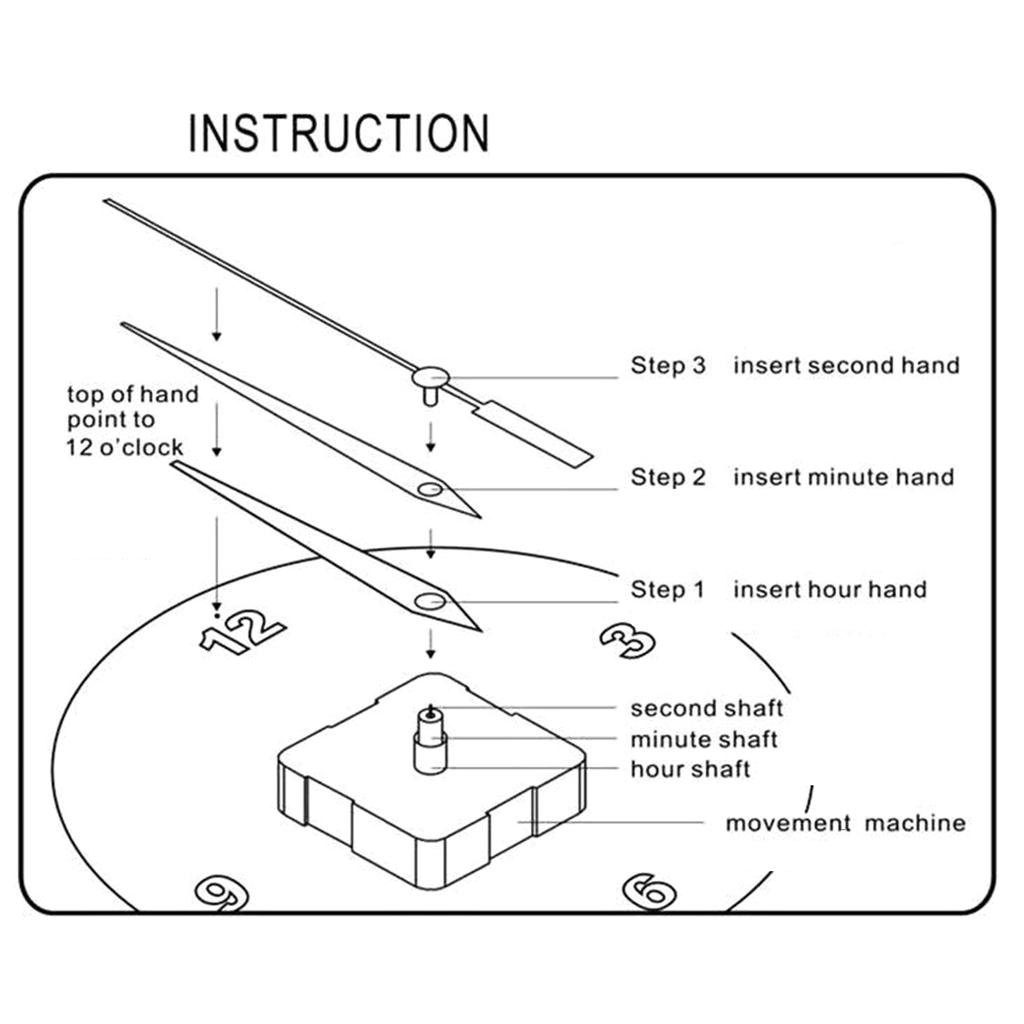 INSTRUCTION

top of hand point to 12 o'clock

Step 3 insert second hand

Step 2 insert minute hand

Step 1 insert hour hand

12

3

second shaft

minute shaft

hour shaft

movement machine

9

6