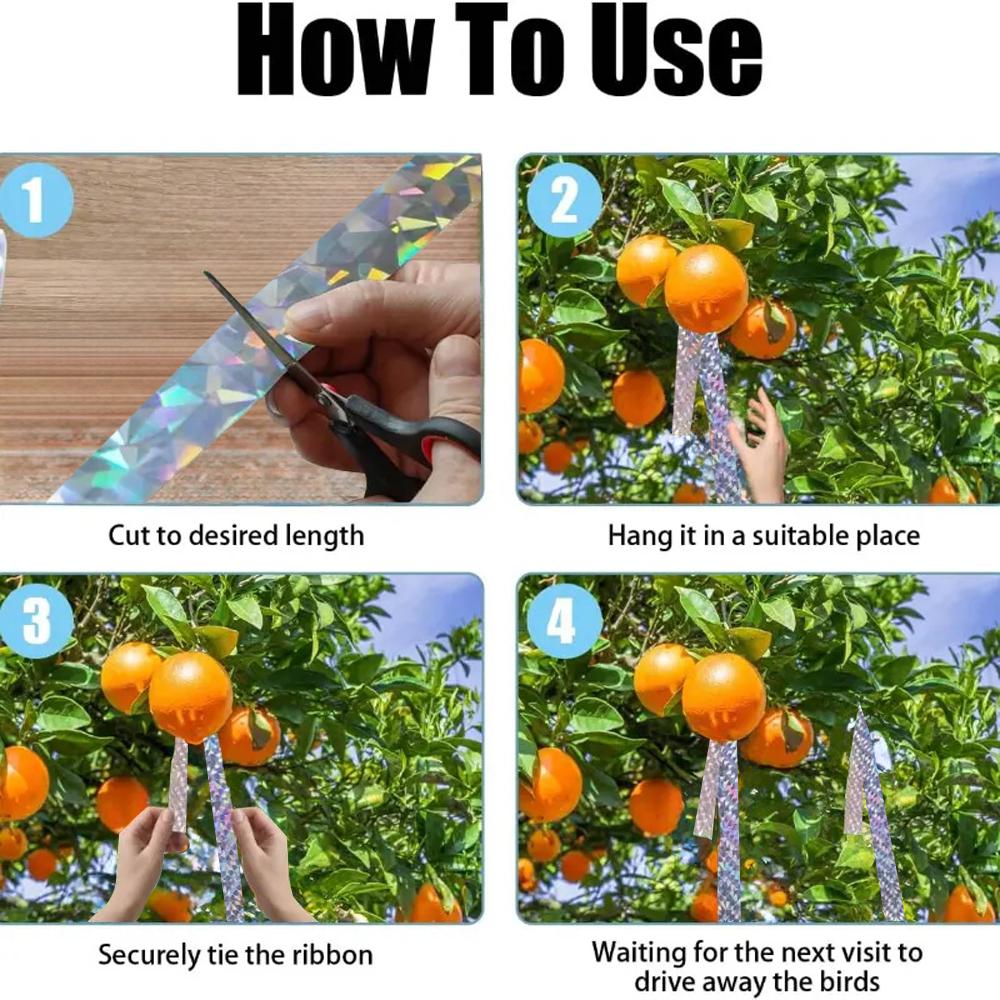 How To Use

1

Cut to desired length

2

Hang it in a suitable place

3

Securely tie the ribbon

4

Waiting for the next visit to drive away the birds