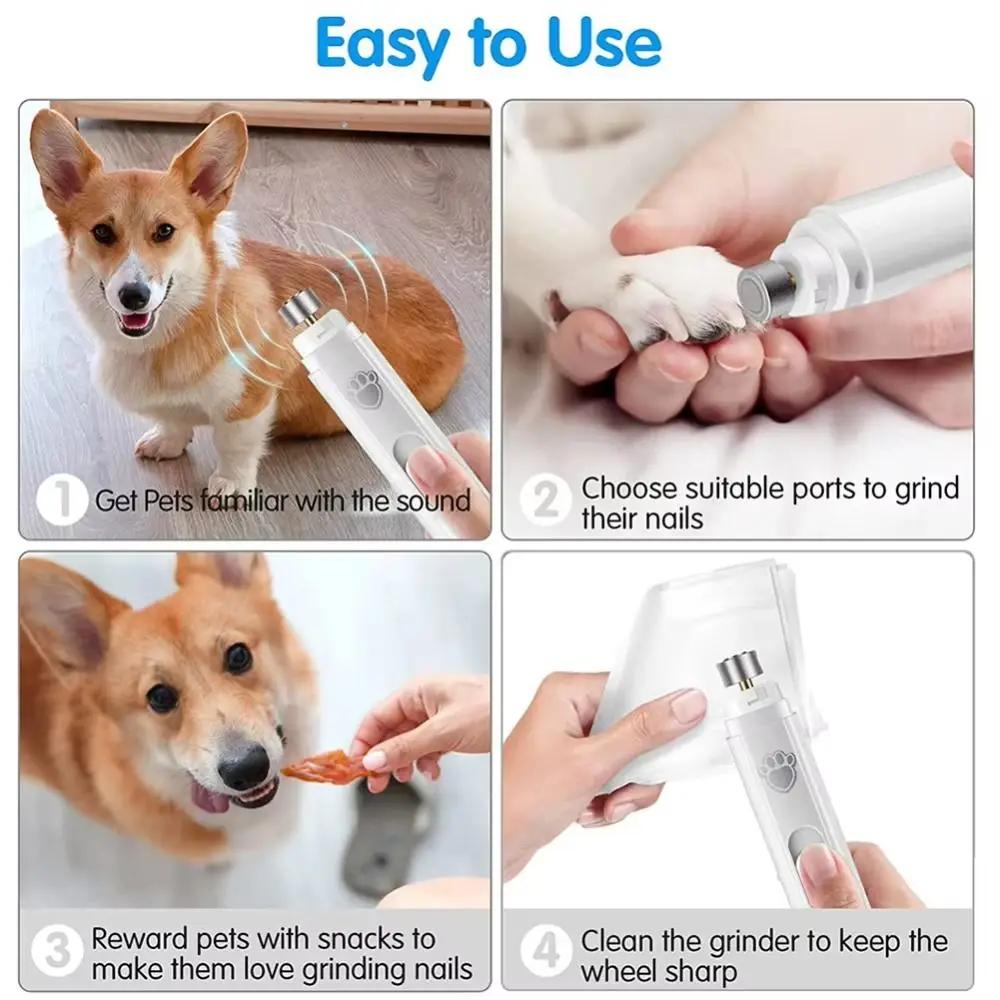 Easy to Use

1 Get Pets familiar with the sound

2 Choose suitable ports to grind their nails

3 Reward pets with snacks to make them love grinding nails

4 Clean the grinder to keep the wheel sharp