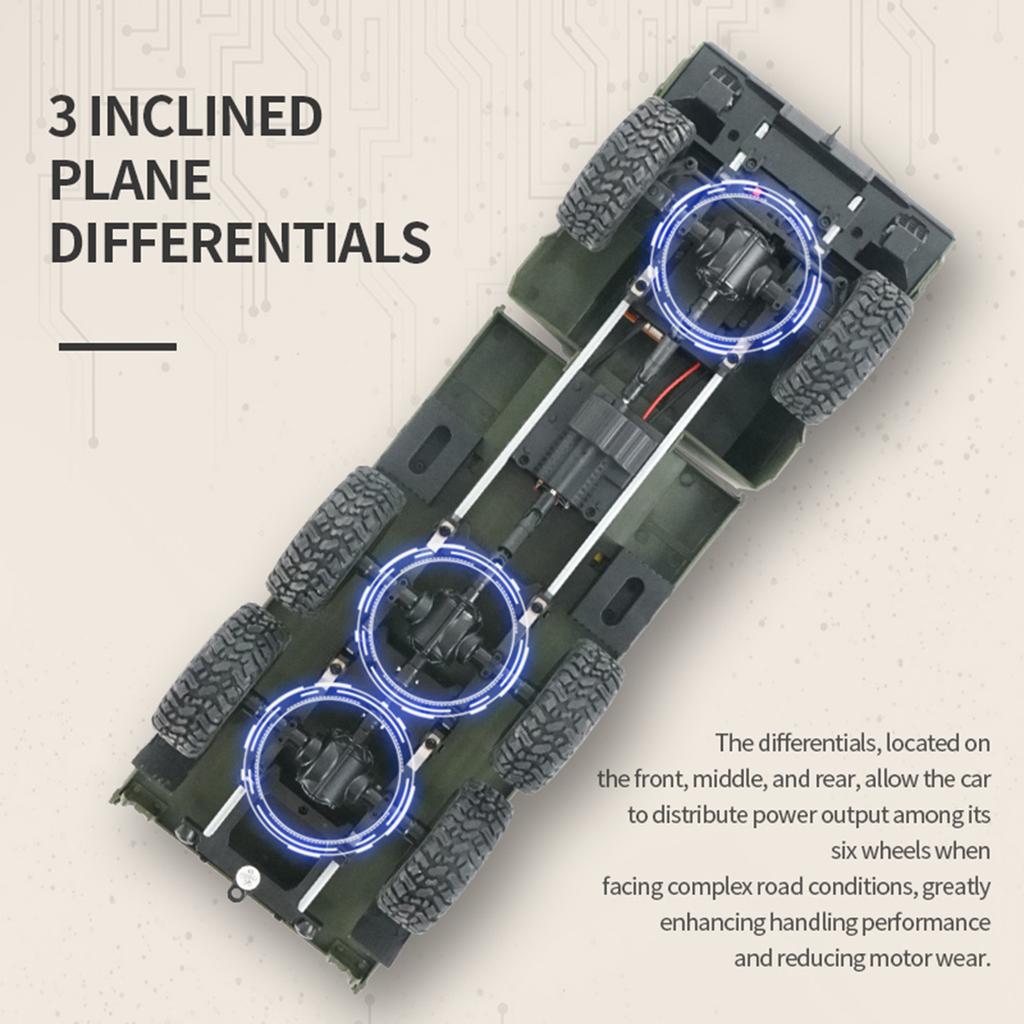 3 INCLINED PLANE DIFFERENTIALS

The differentials, located on the front, middle, and rear, allow the car to distribute power output among its six wheels when facing complex road conditions, greatly enhancing handling performance and reducing motor wear.