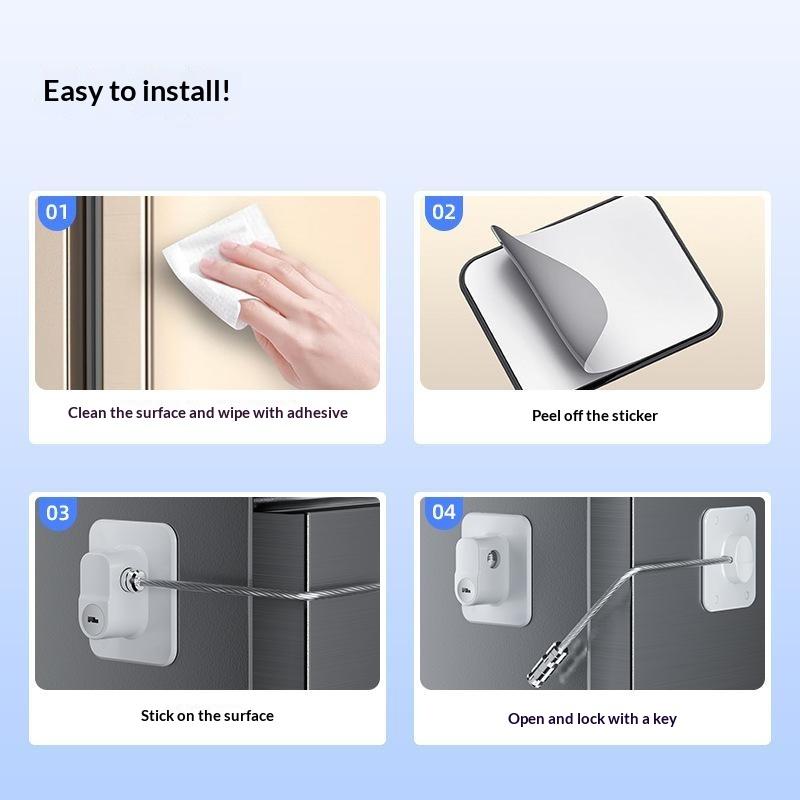 Easy to install!

01

Clean the surface and wipe with adhesive

02

Peel off the sticker

03

Stick on the surface

04

Open and lock with a key