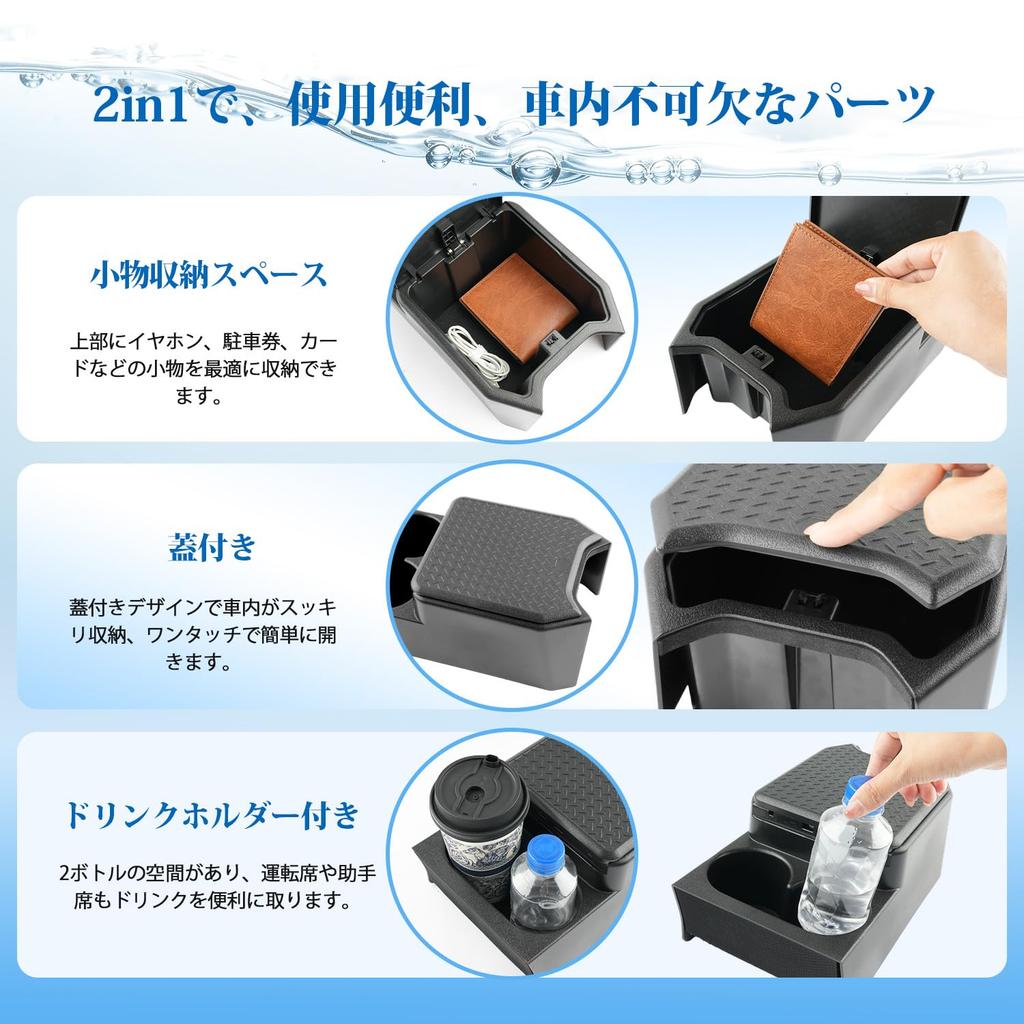 2in1で、使用便利、車内不可欠なパーツ

小物収納スペース

上部にイヤホン、駐車券、カードなどの小物を最適に収納できます。

蓋付き

蓋付きデザインで車内がスッキリ収納、ワンタッチで簡単に開きます。

ドリンクホルダー付き

2ボトルの空間があり、運転席や助手席もドリンクを便利に取ります。