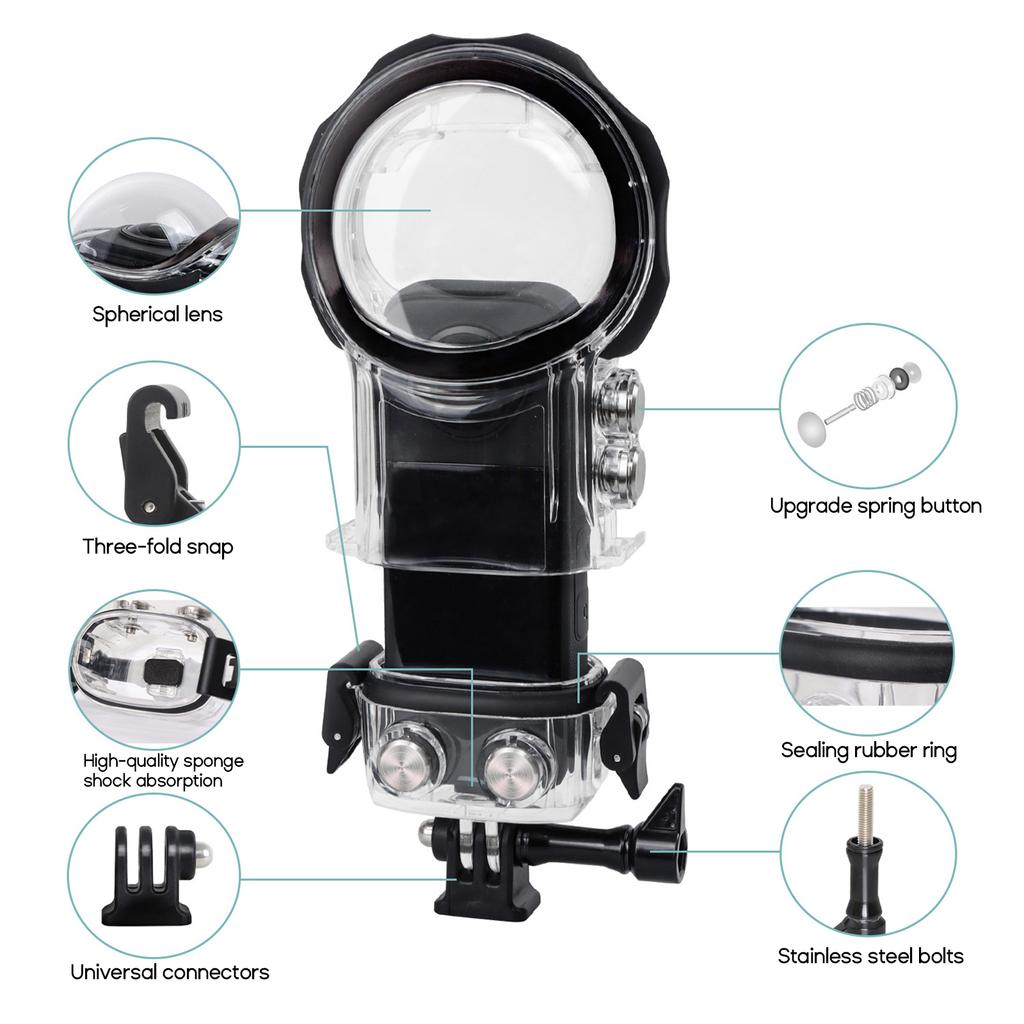 Spherical lens

Three-fold snap

High-quality sponge shock absorption

Universal connectors

Upgrade spring button

Sealing rubber ring

Stainless steel bolts