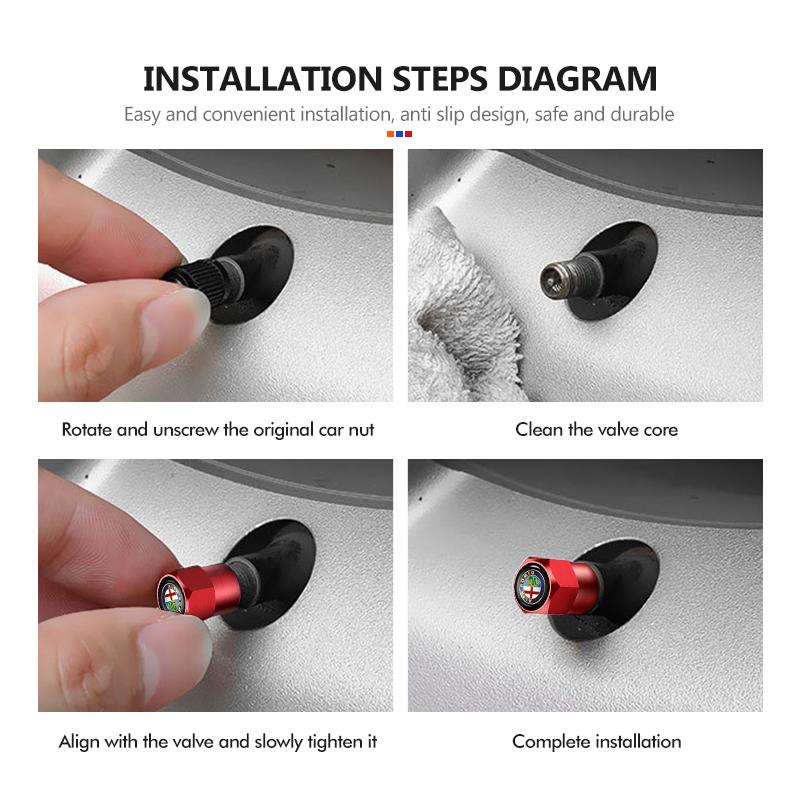 INSTALLATION STEPS DIAGRAM

Easy and convenient installation, anti slip design, safe and durable

Rotate and unscrew the original car nut

Clean the valve core

Align with the valve and slowly tighten it

Complete installation