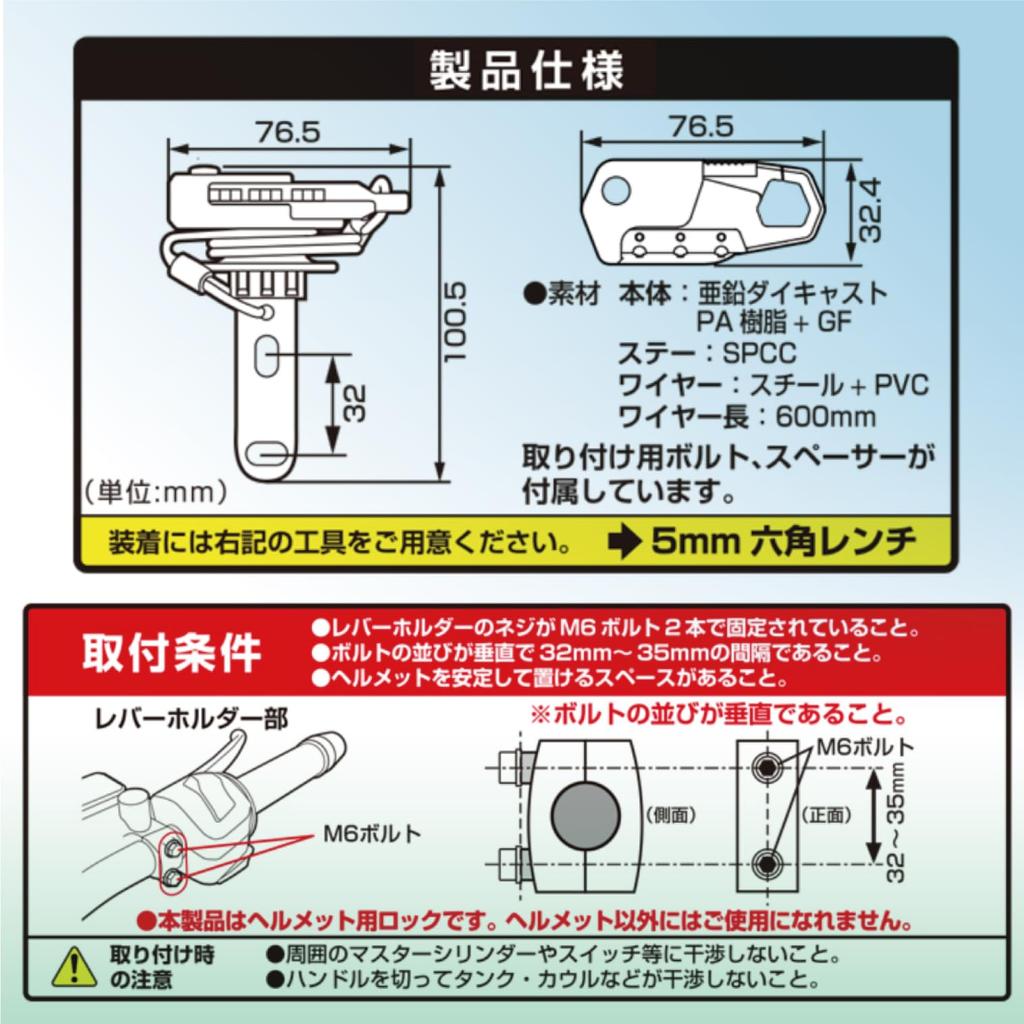 製品仕様

76.5

100.5

32

(単位:mm)

76.5

32.4

●素材　本体：亜鉛ダイキャスト
PA 樹脂 + GF
ステー：SPCC
ワイヤー：スチール + PVC
ワイヤー長：600mm

取り付け用ボルト、スペーサーが付属しています。

装着には右記の工具をご用意ください。 ➡ 5mm 六角レンチ

取付条件

●レバーホルダーのネジが M6 ボルト 2 本で固定されていること。
●ボルトの並びが垂直で 32mm～35mmの間隔であること。
●ヘルメットを安定して置けるスペースがあること。

レバーホルダー部

M6ボルト

※ボルトの並びが垂直であること。

(側面)

(正面)

M6ボルト

32～35mm

●本製品はヘルメット用ロックです。ヘルメット以外にはご使用になれません。

取り付け時の注意

●周囲のマスターシリンダーやスイッチ等に干渉しないこと。
●ハンドルを切ってタンク・カウルなどが干渉しないこと。